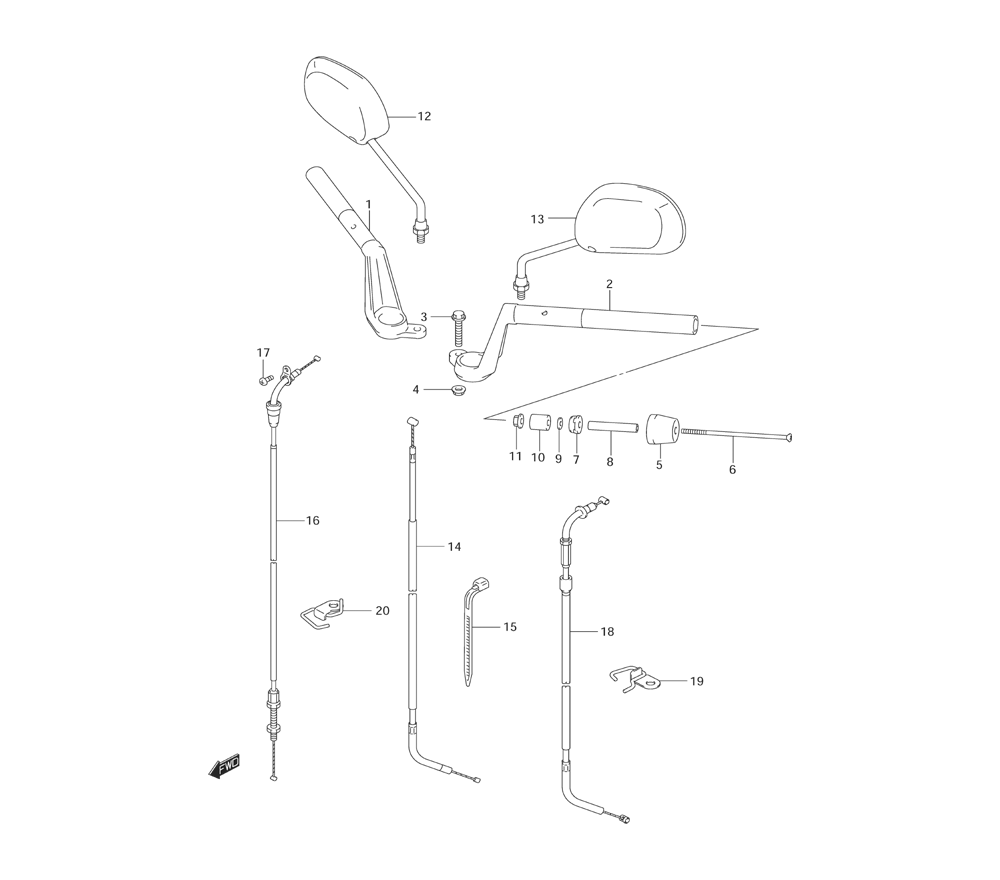 12
1
13
2
3
17
4
11
10
9
7
8
5
6
16
14
20
15
18
19
FWD