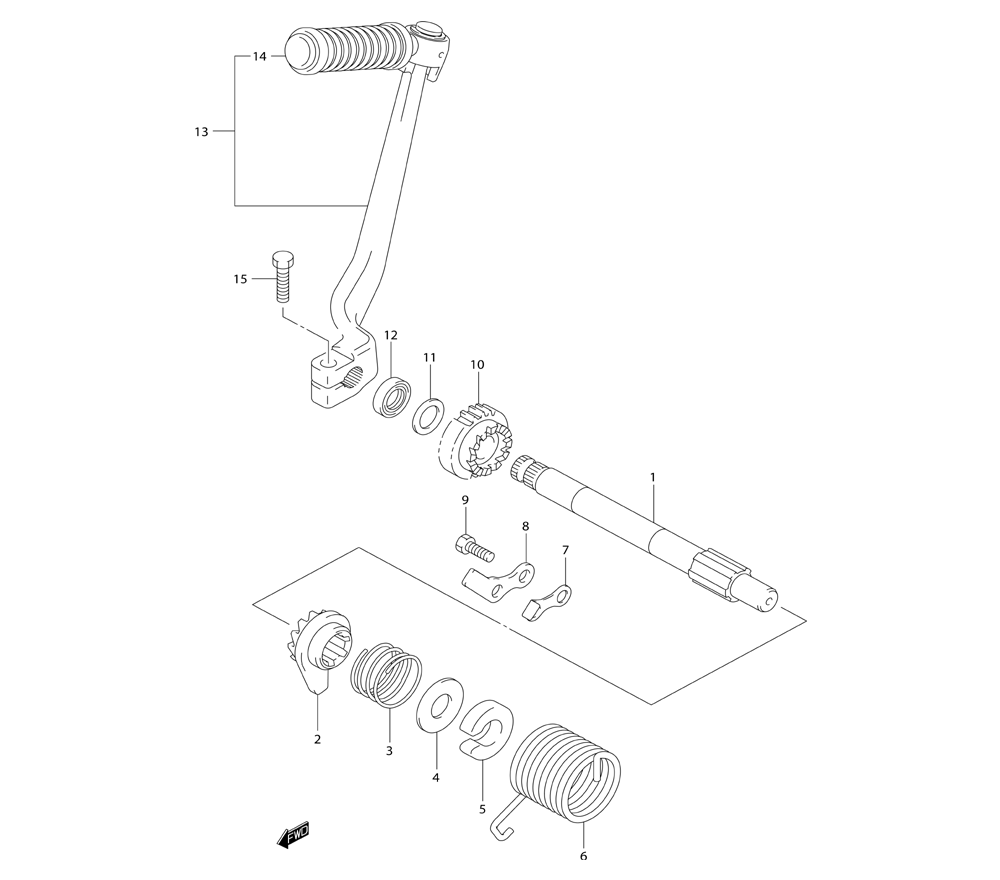 14
13
15
12
11
10
1
9
8
7
2
3
4
5
6
FWD