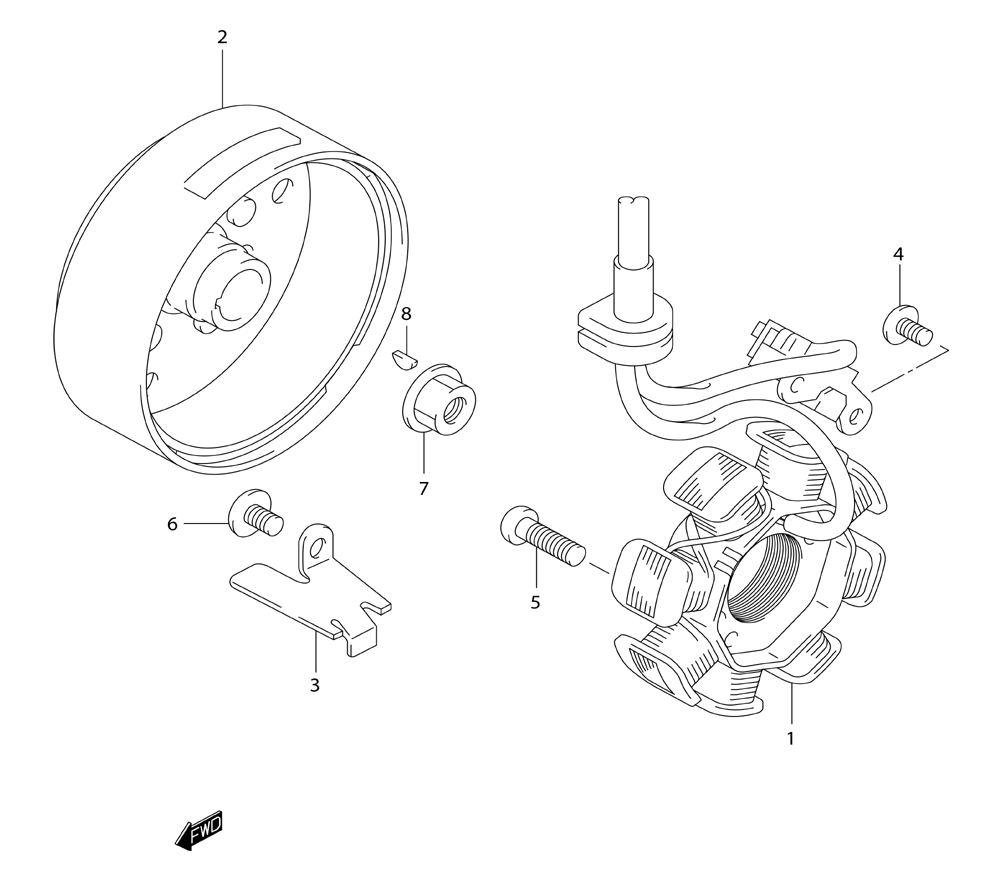 2

4

8

7

6

5

3

1

FWD