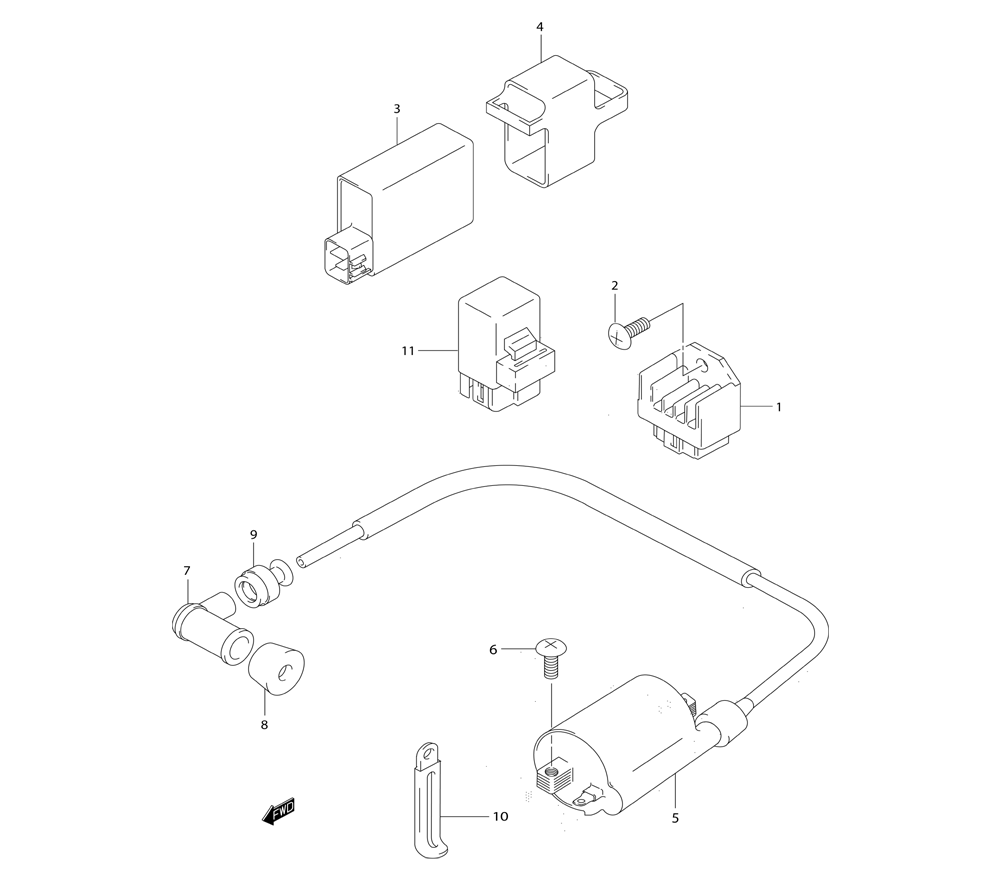 4
3
2
11
1
9
7
6
8
FWD
10
5