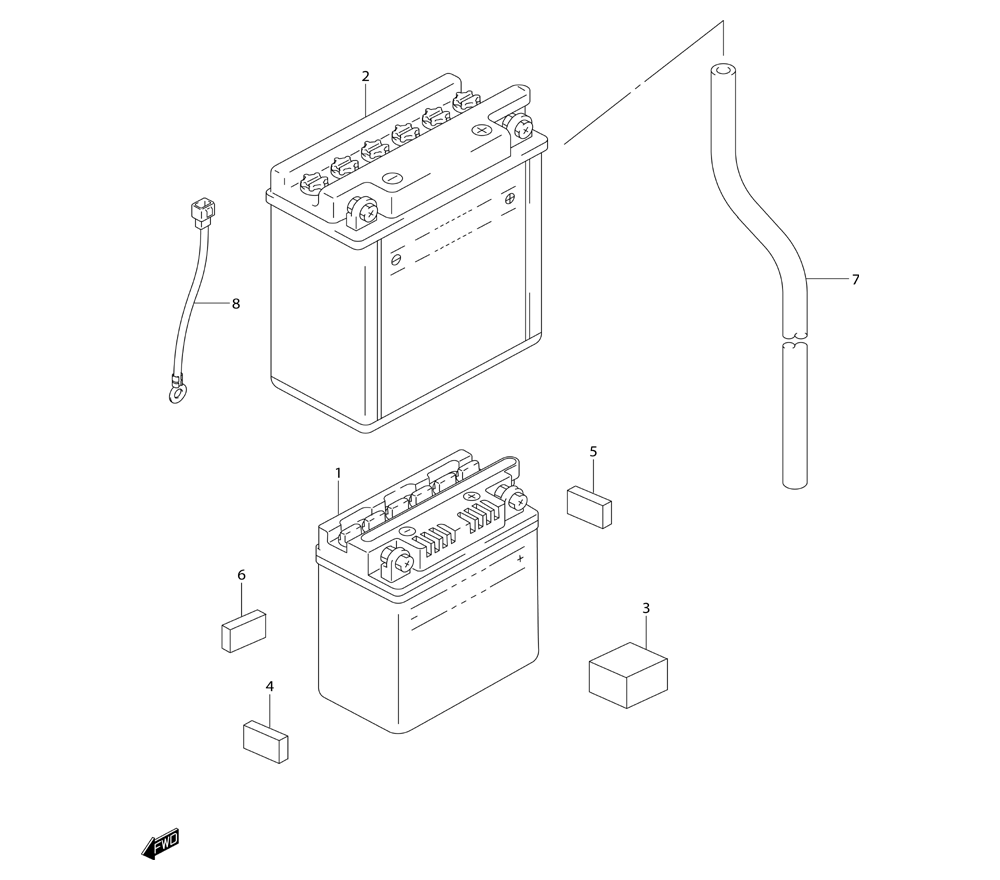 2

8

7

1

5

6

3

4

FWD