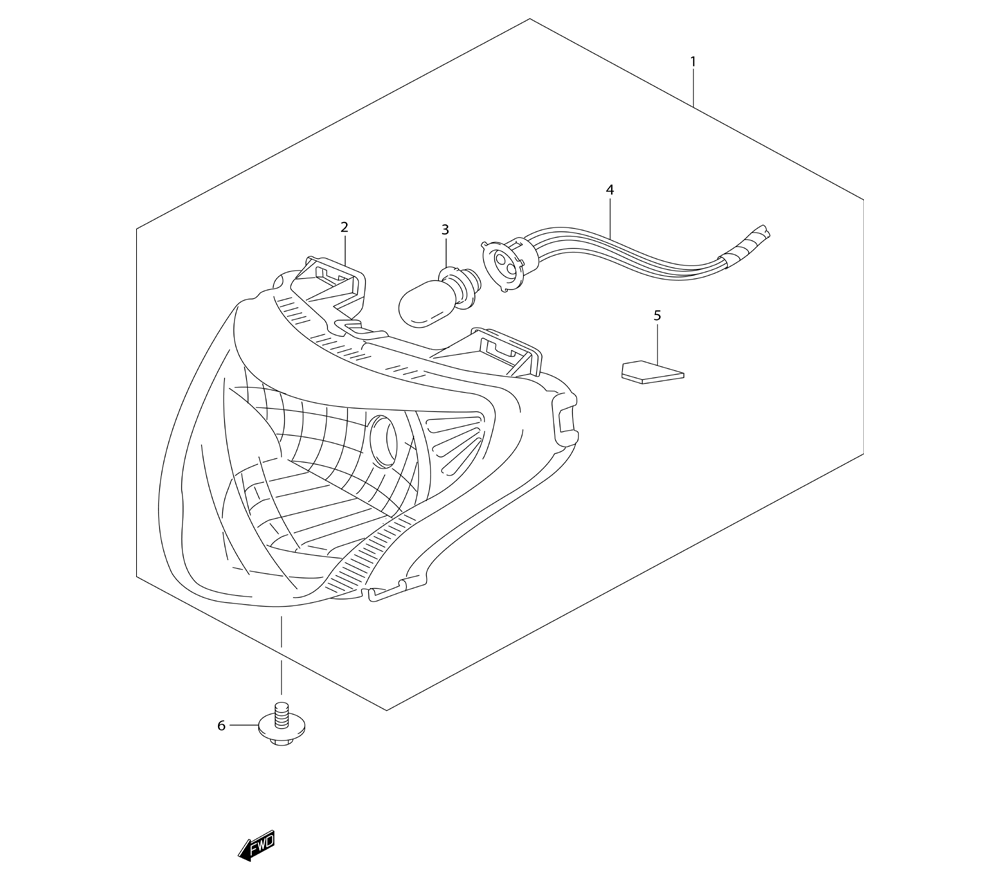 1
2
3
4
5
6
FWD