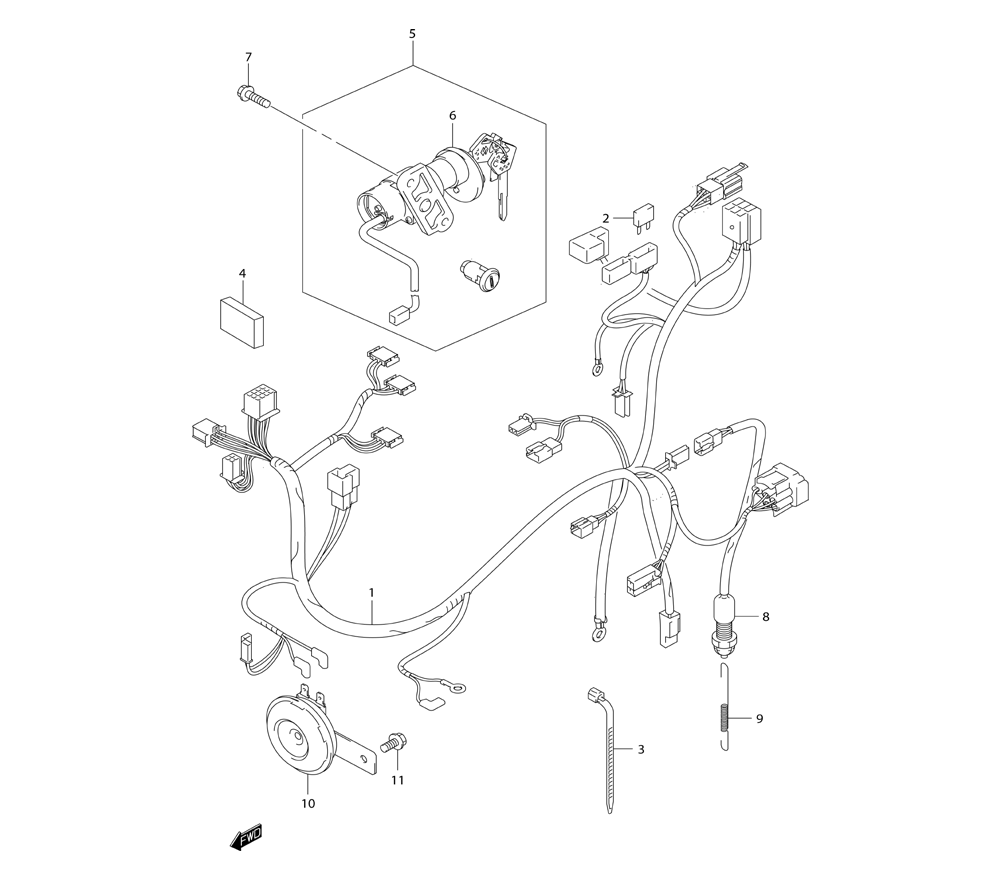 5
7
6
2
4
1
8
9
3
11
10
FWD