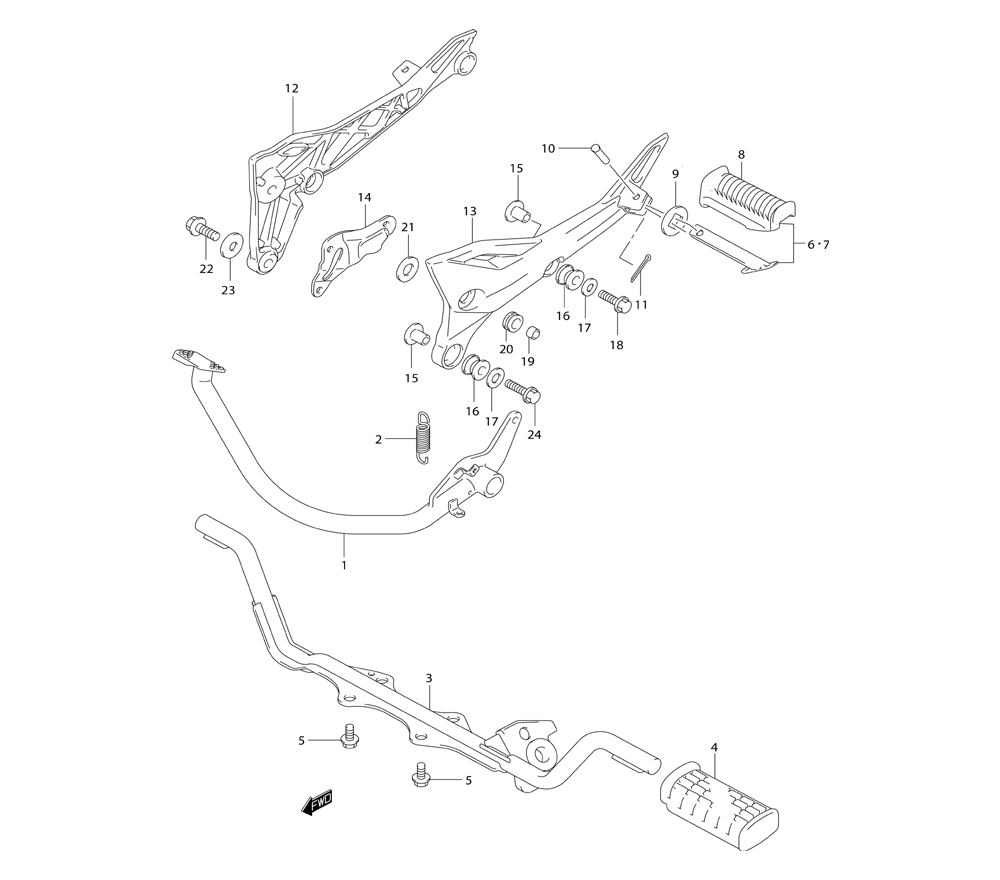 12
10
8
15
9
14
13
21
6 • 7
22
23
16
17
11
18
20
19
15
16
17
24
2
1
3
5
5
4
FWD