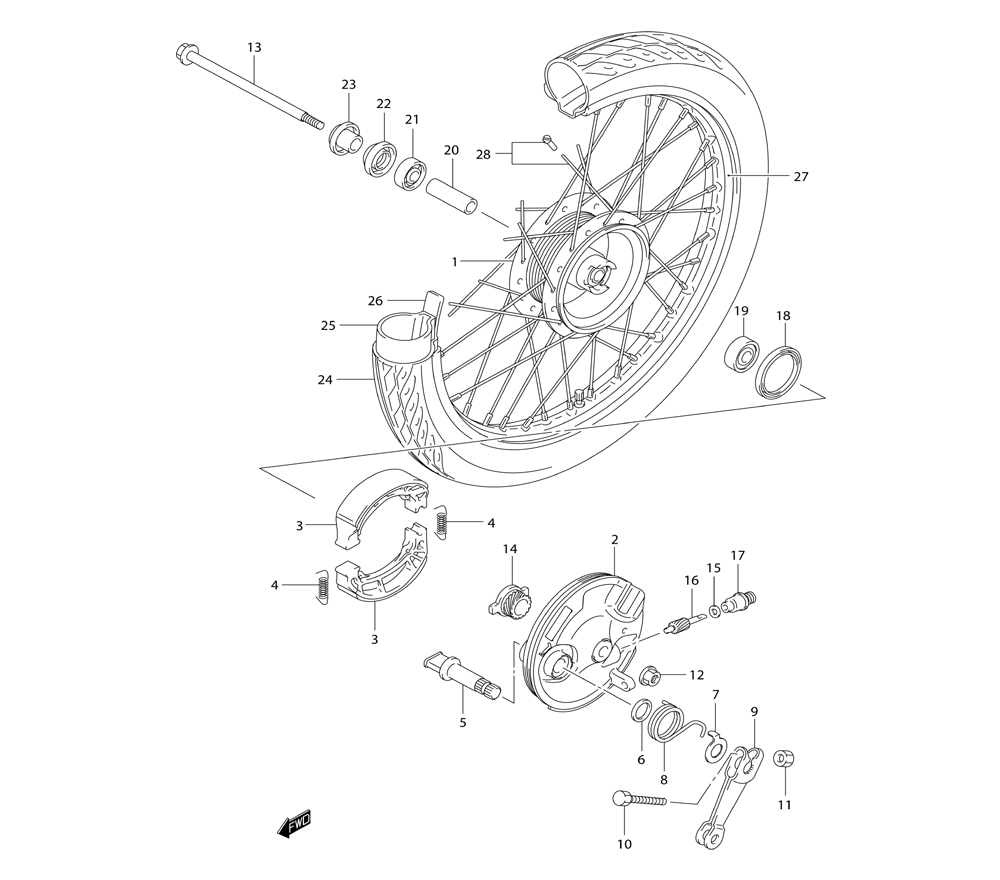 13
23
22
21
20
28
27
1
26
25
24
19
18
3
4
4
3
14
2
16
15
17
12
5
7
9
6
8
11
10
FWD