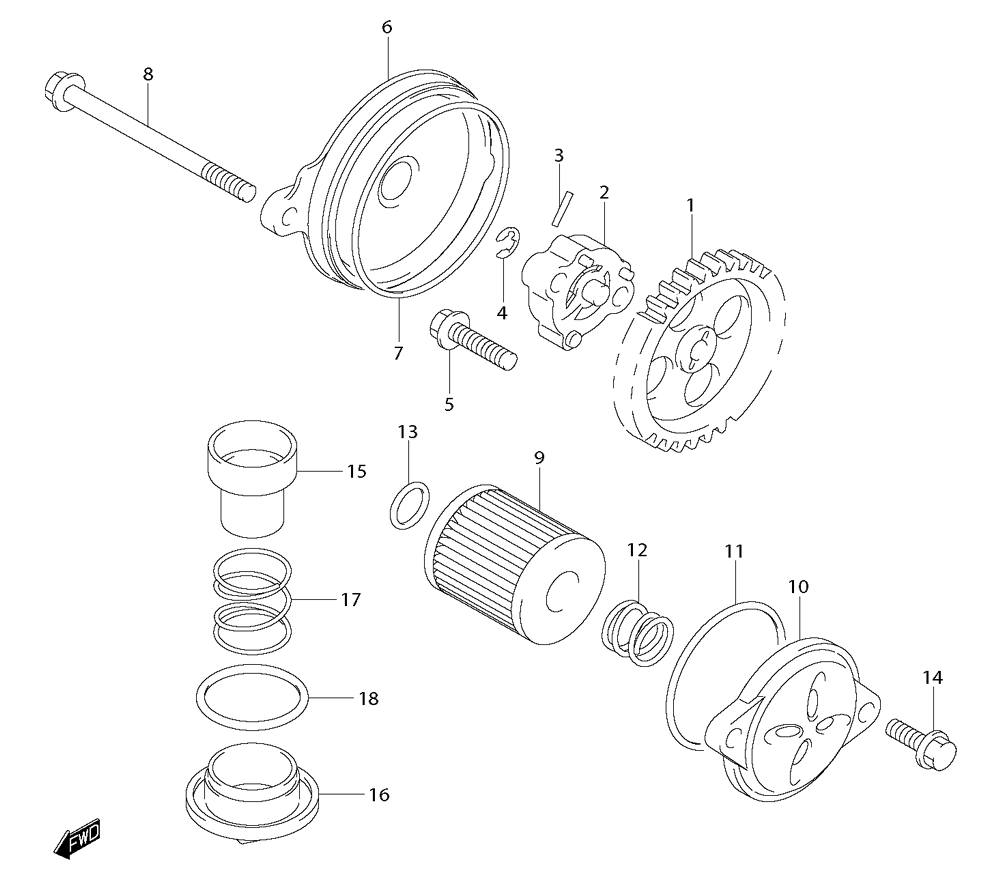 6
8
3
2
1
4
7
5
13
9
15
12
11
10
17
18
14
16
FWD