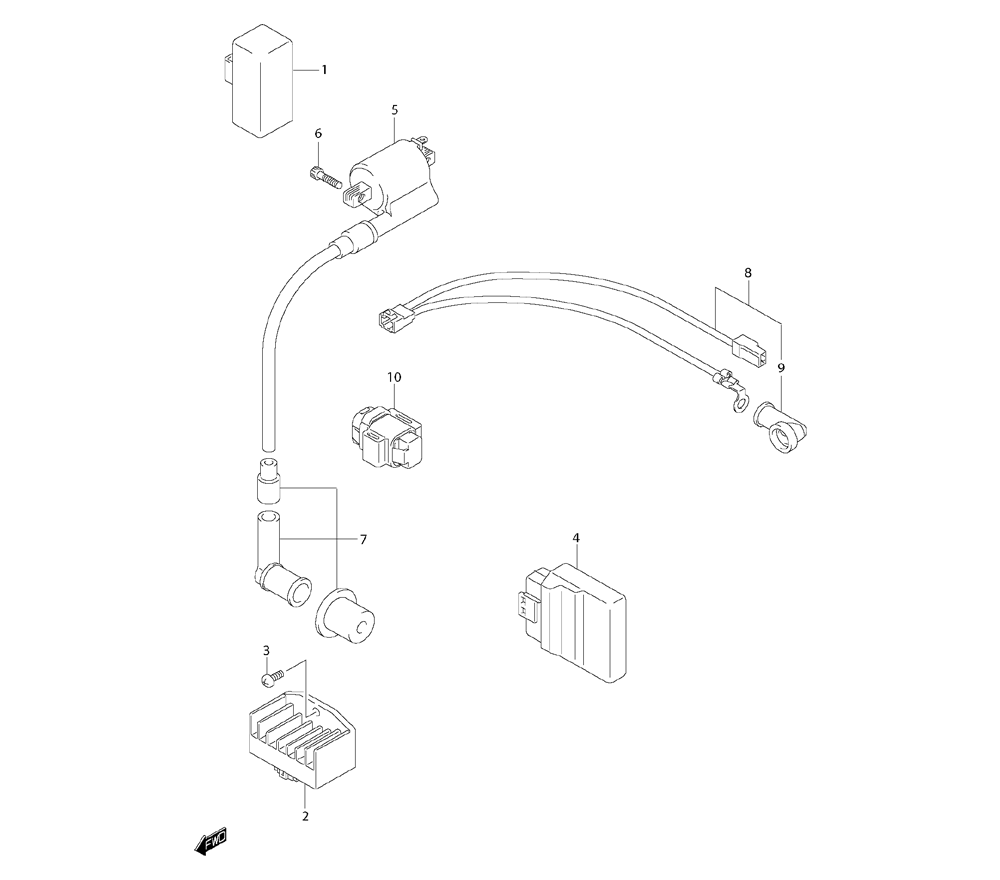 1
5
6
8
9
10
7
4
3
2
FWD