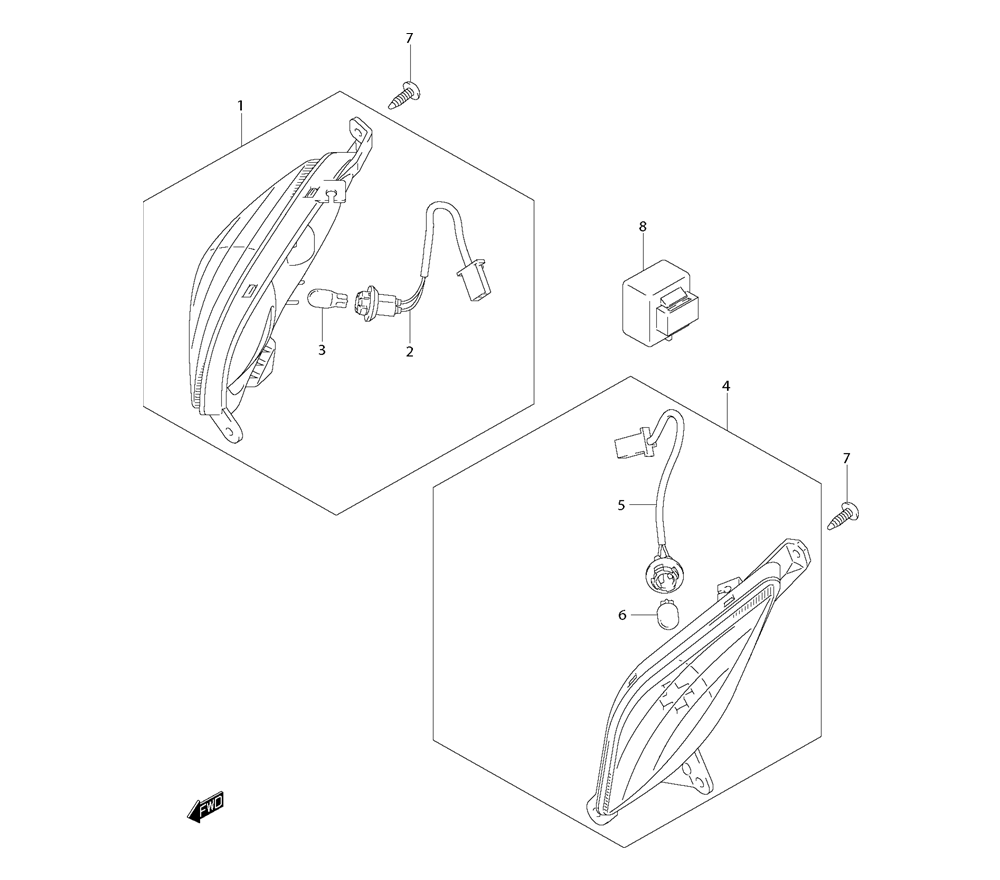 7
1
8
3
2
4
7
5
6
FWD