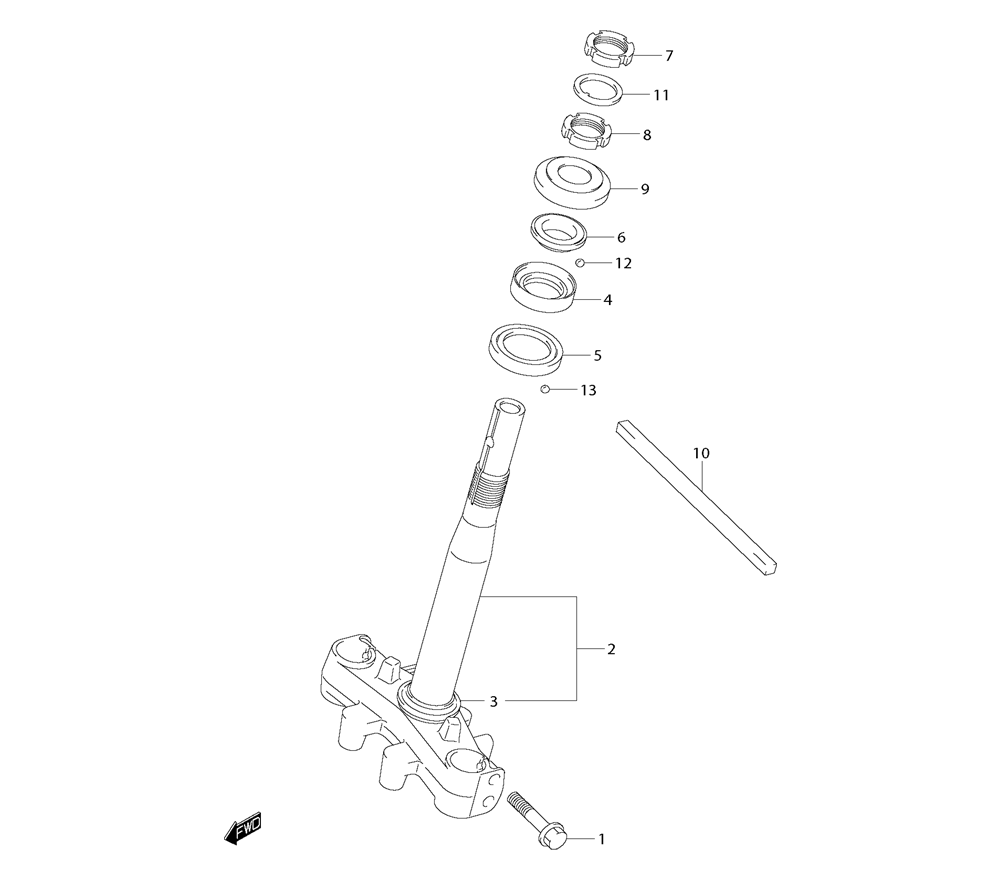 7
11
8
9
6
12
4
5
13
10
2
3
FWD
1