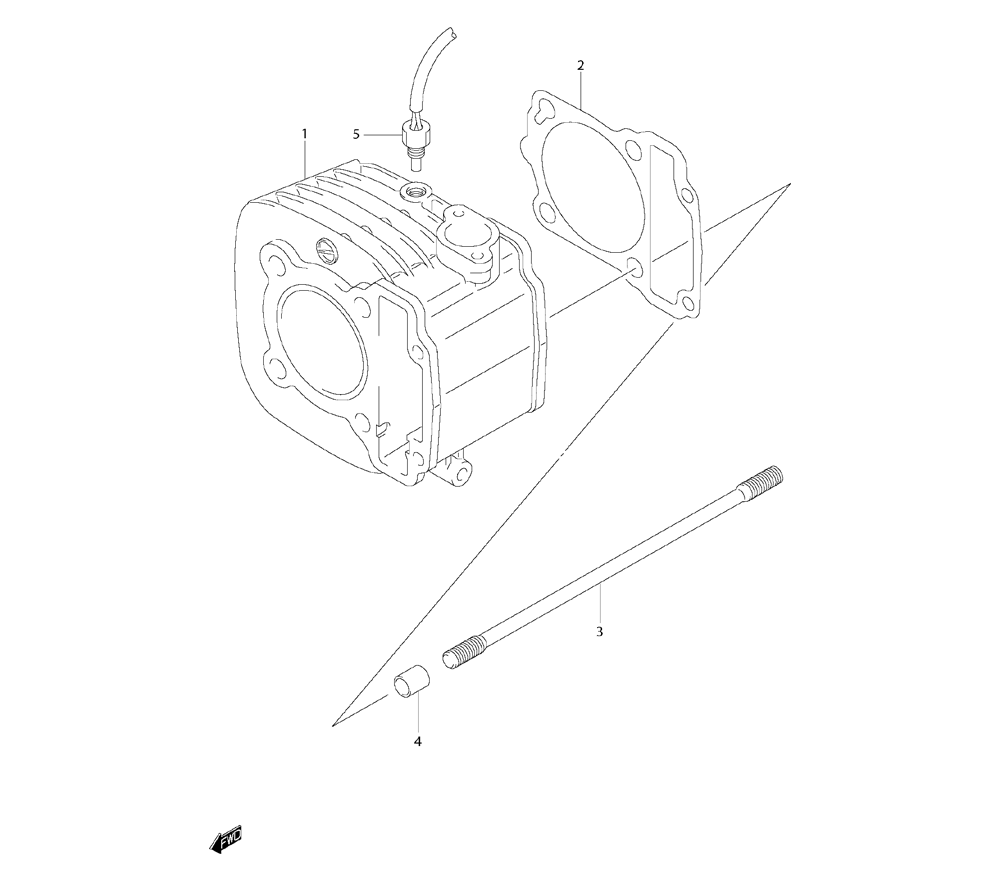 2
1
5
3
4
FWD