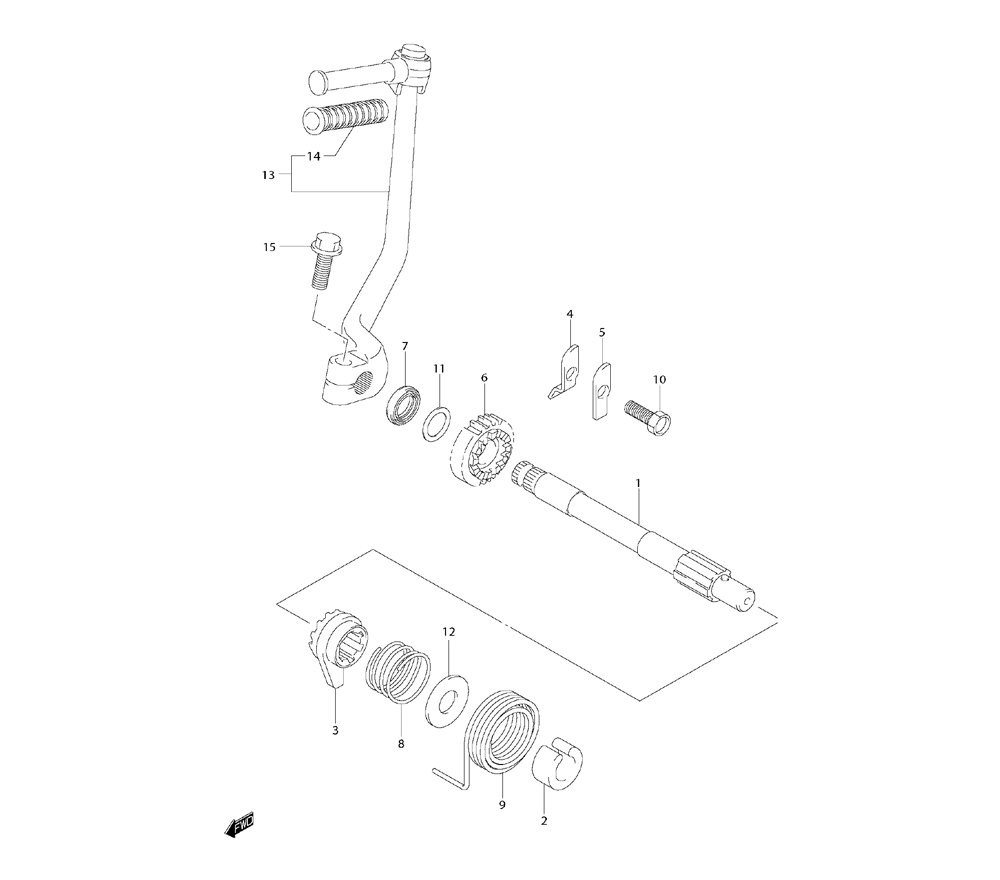 14
13
15
4
5
7
11
6
10
1
12
3
8
9
2
FWD