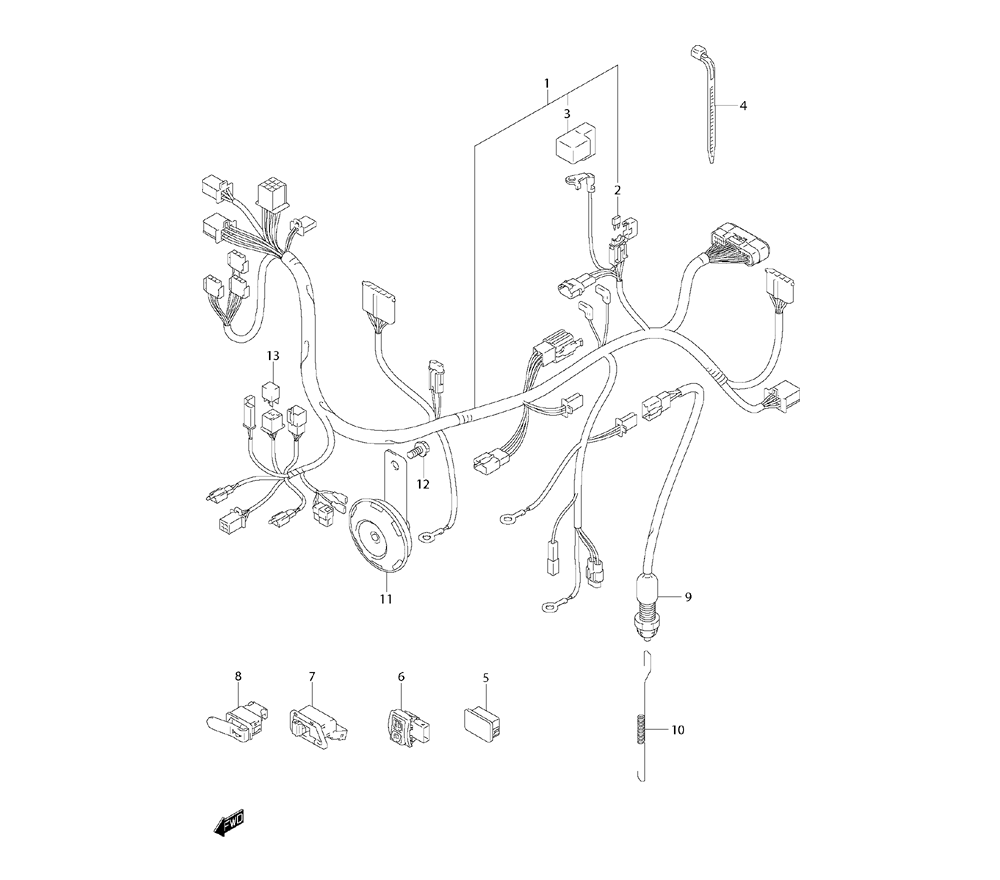 1
3
4
2
13
12
11
9
8
7
6
5
10
FWD