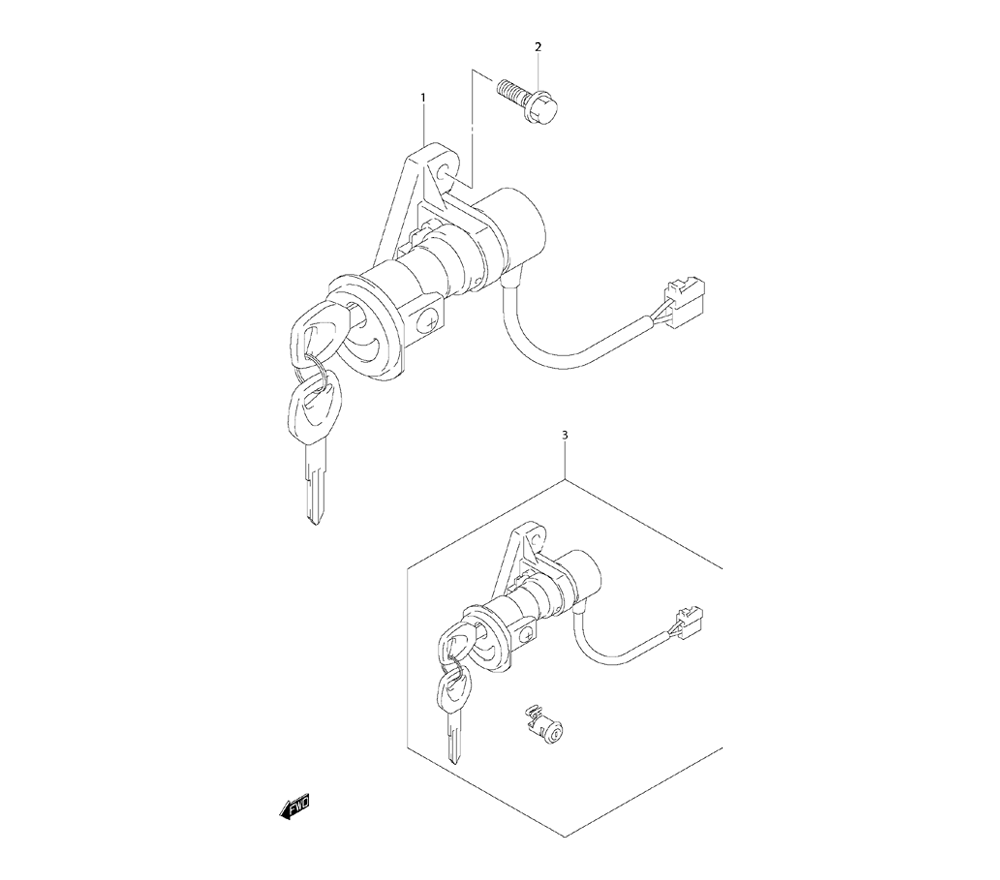 2
1
3
FWD