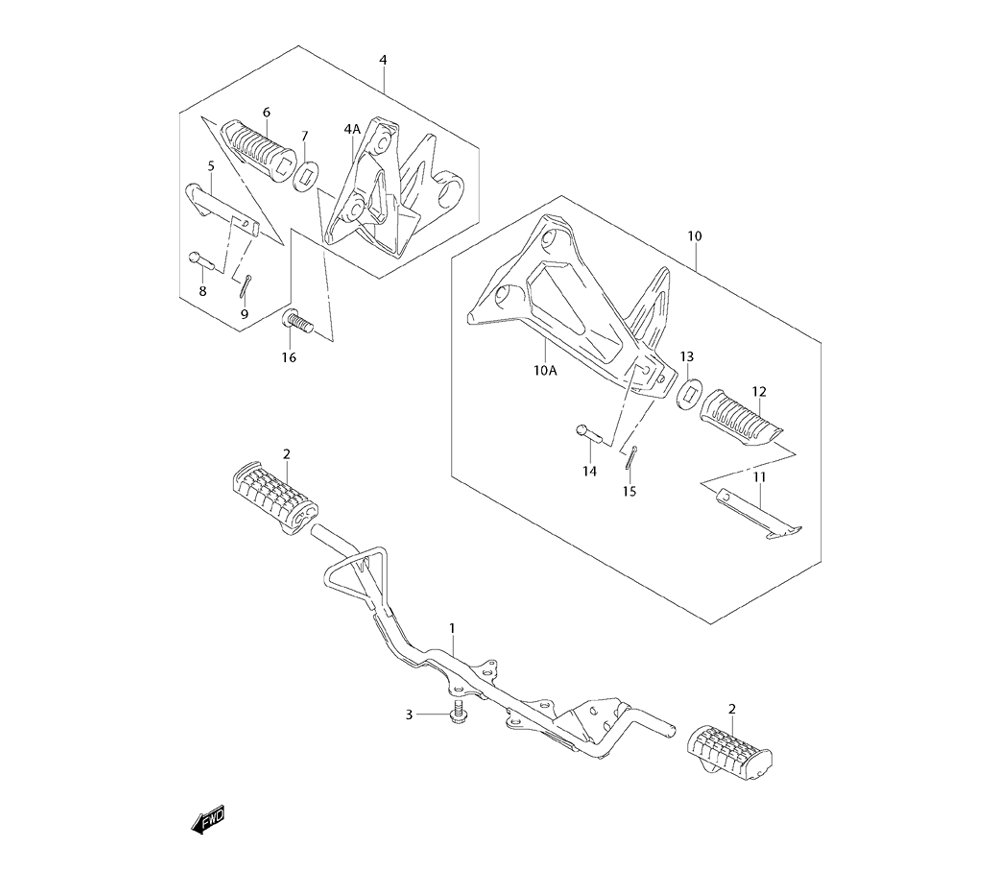 4
6
7
4A
5
8
9
16
10
10A
13
12
14
15
11
2
1
3
2
FWD