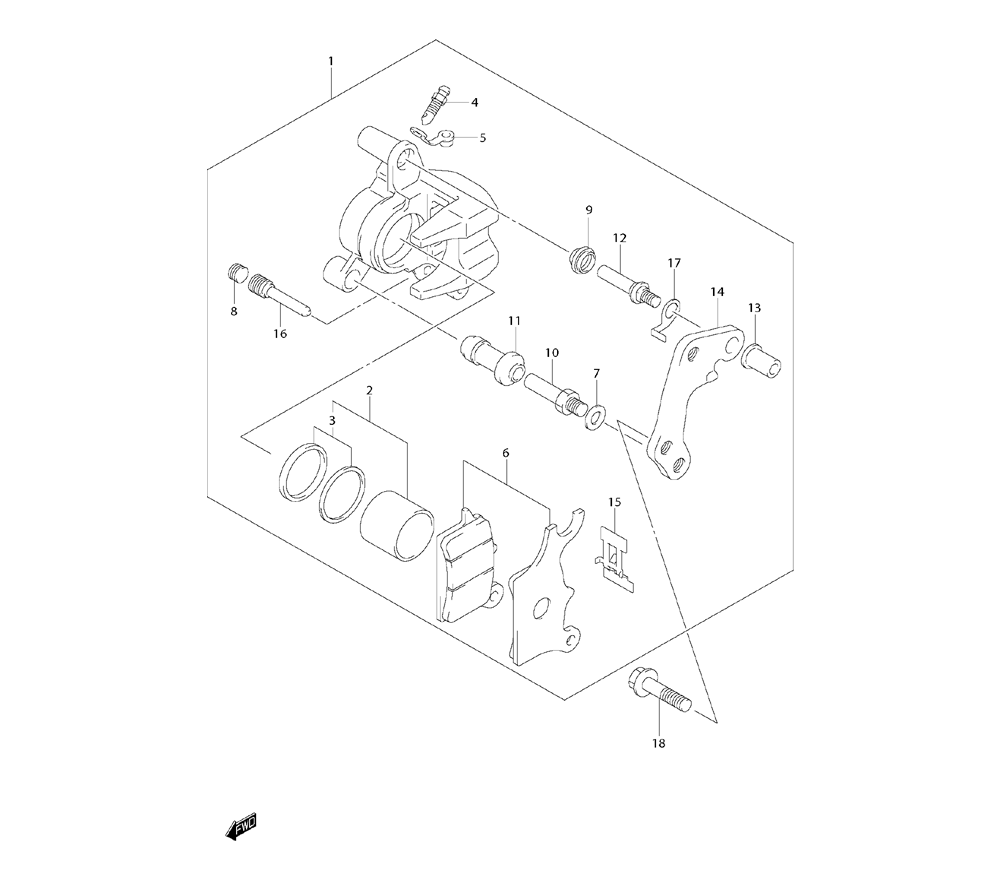 1
4
5
9
12
17
14
13
8
16
11
10
7
2
3
6
15
18
FWD