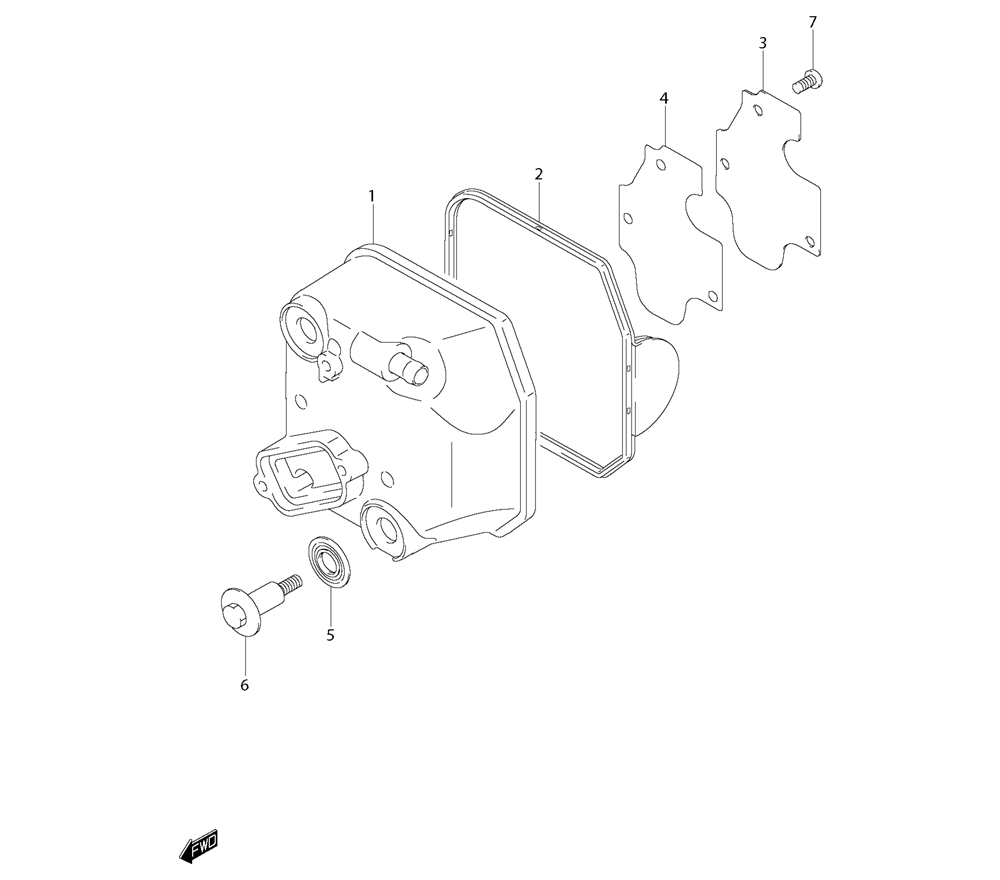 7
3
4
2
1
5
6
FWD