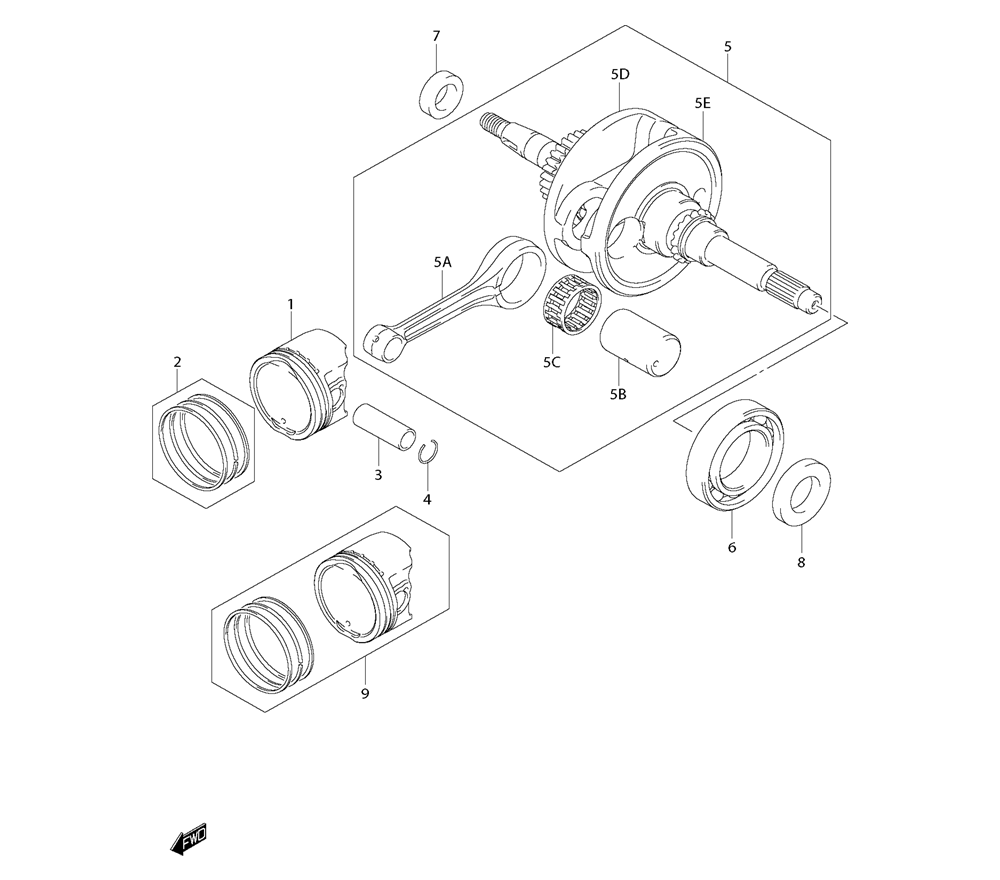 7
5
5D
5E
5A
1
2
5C
5B
3
4
6
8
9
FWD