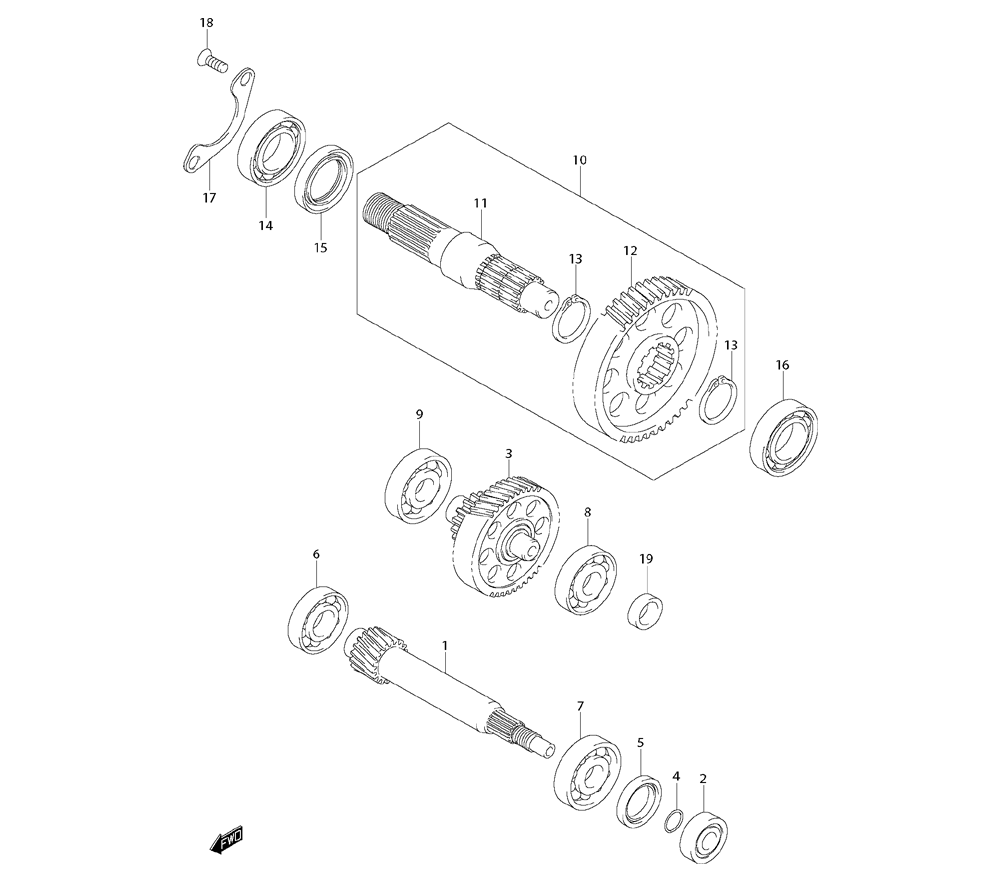 18
17
14
15
10
11
13
12
13
16
9
3
8
19
6
1
7
5
4
2
FWD