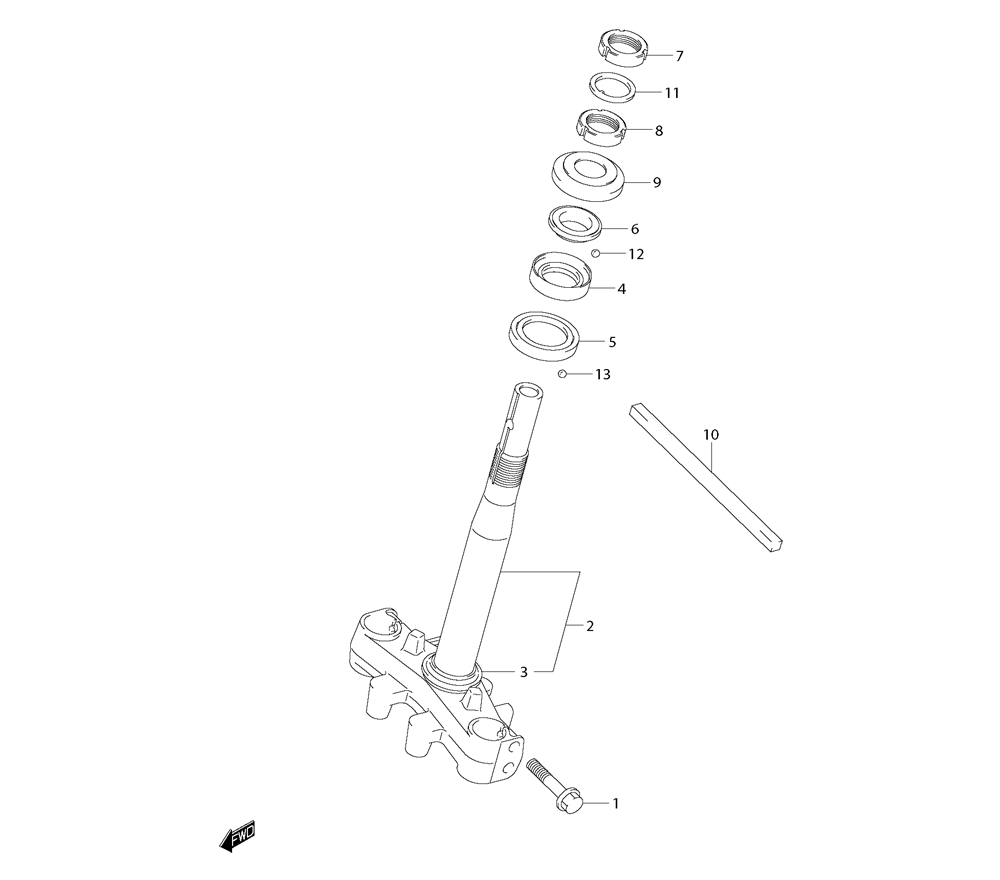 7
11
8
9
6
12
4
5
13
10
2
3
1
FWD