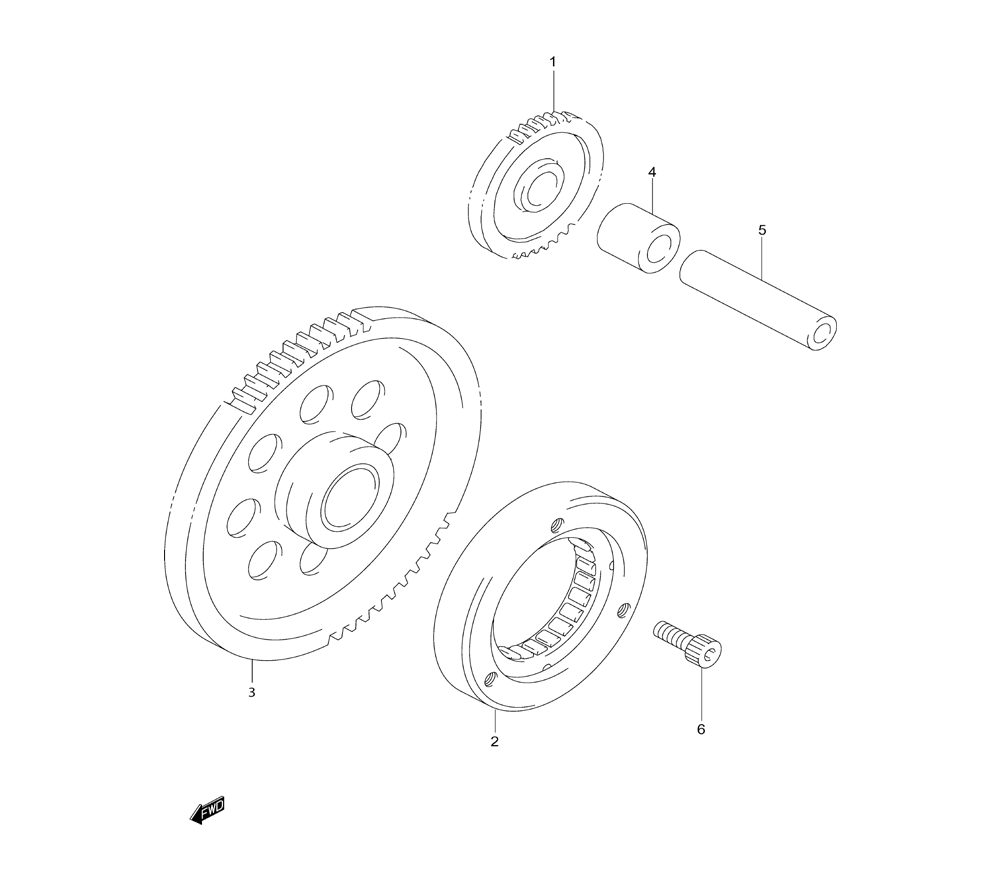 1
4
5
3
2
6
FWD