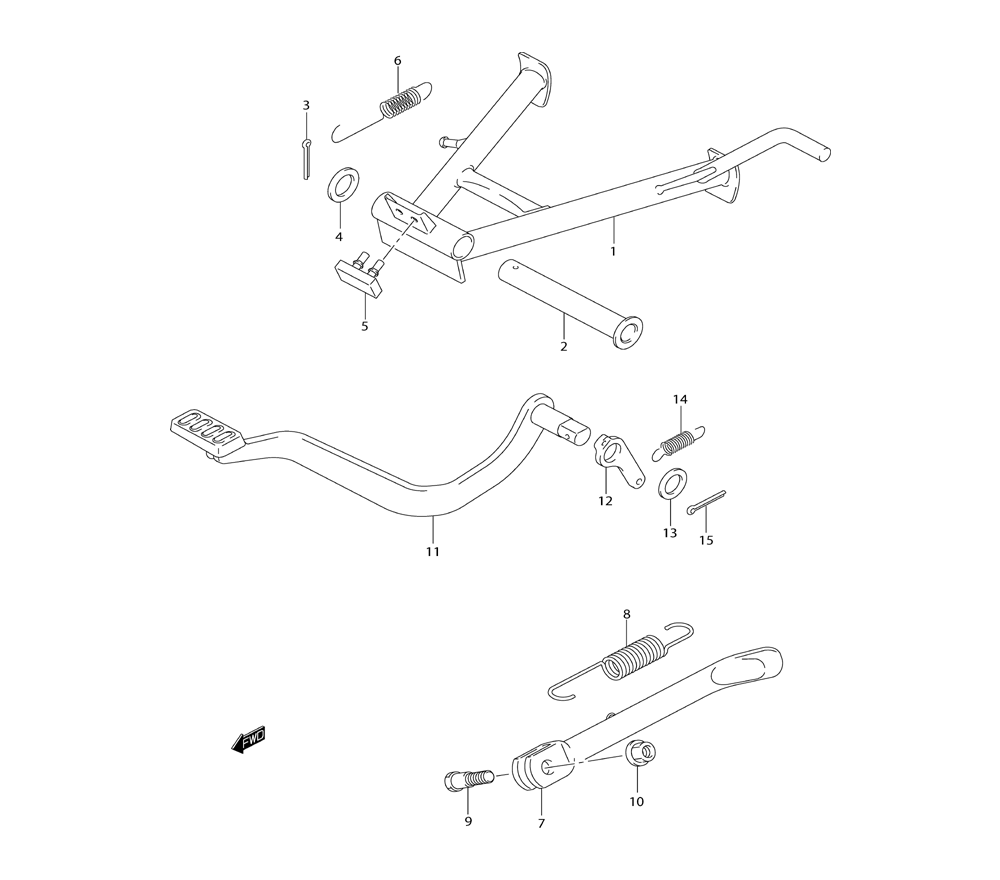 6
3
4
1
5
2
14
12
13
15
11
8
FWD
9
7
10