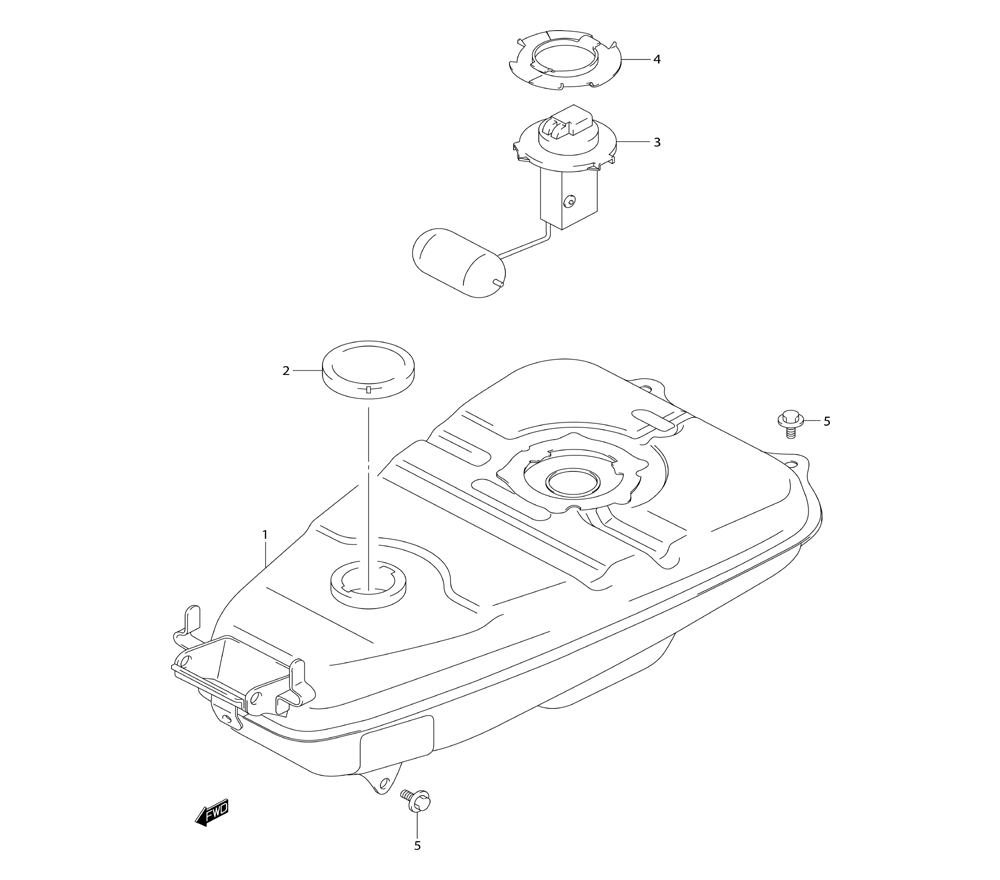 4
3
2
5
1
FWD
5