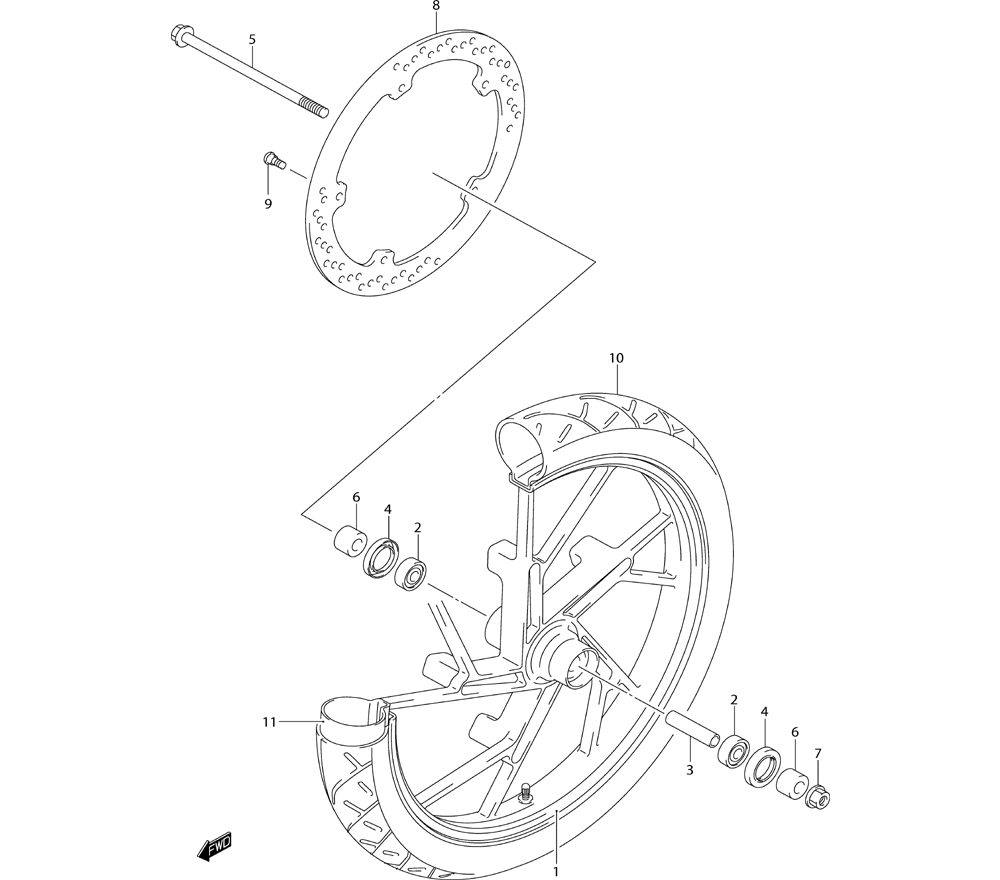 8
5
9
10
6
4
2
11
2
4
6
7
3
1
FWD