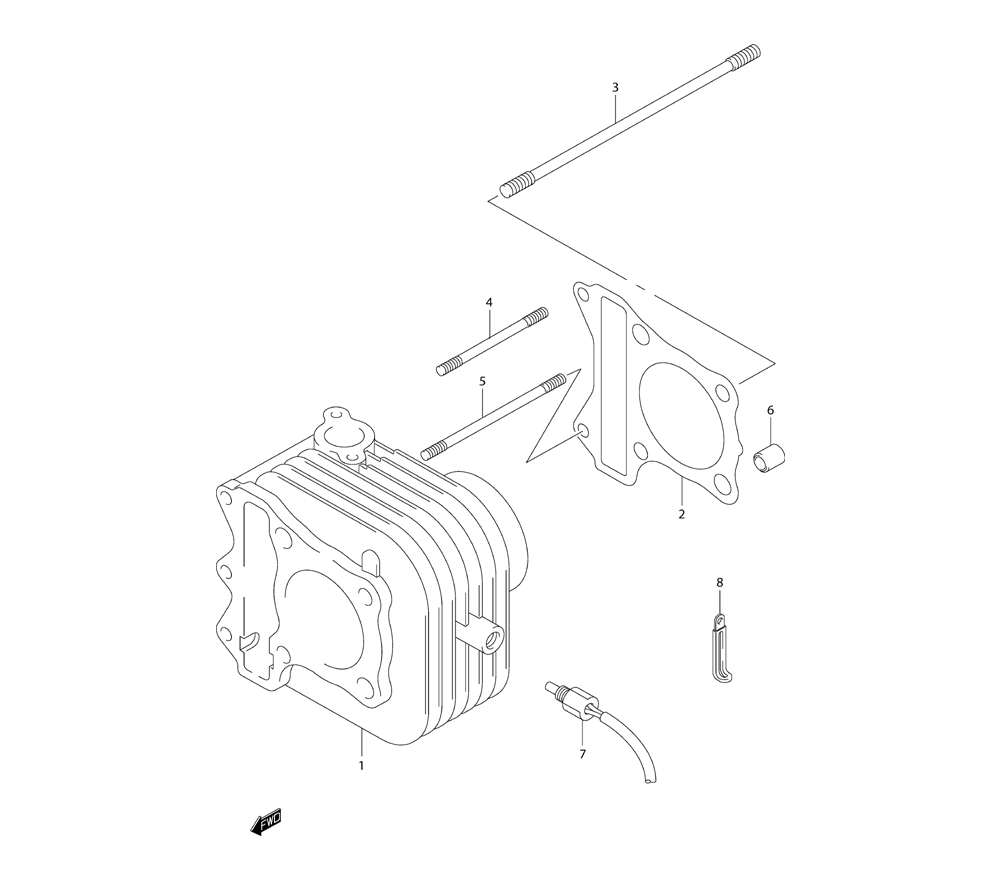 3
4
5
6
2
8
7
1
FWD