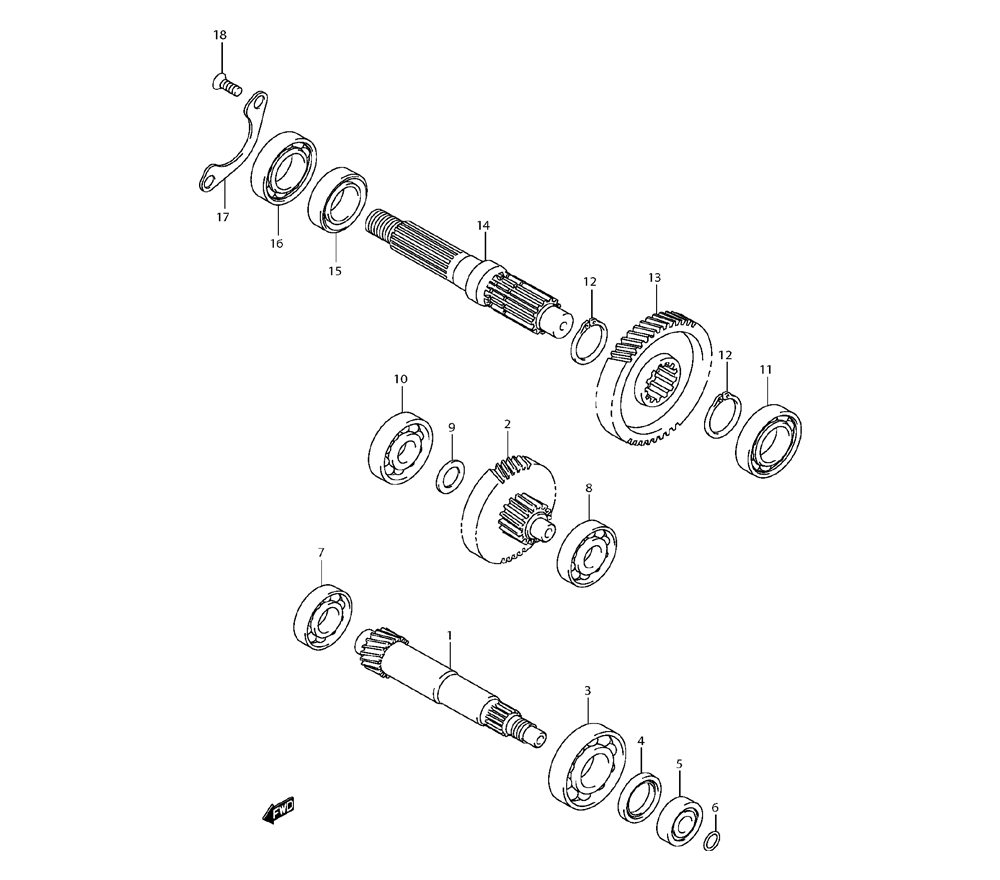 18
17
16
15
14
12
13
12
11
10
9
2
8
7
1
3
4
5
6
FWD