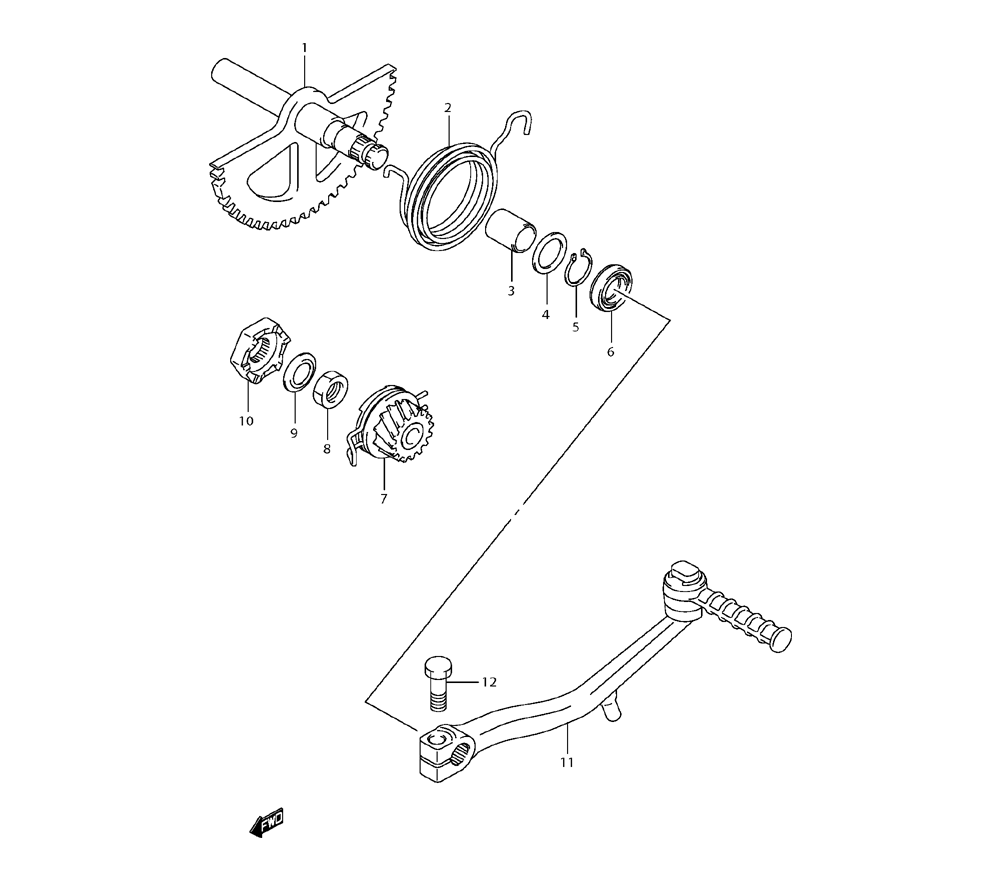 1
2
3
4
5
6
10
9
8
7
12
11
FWD