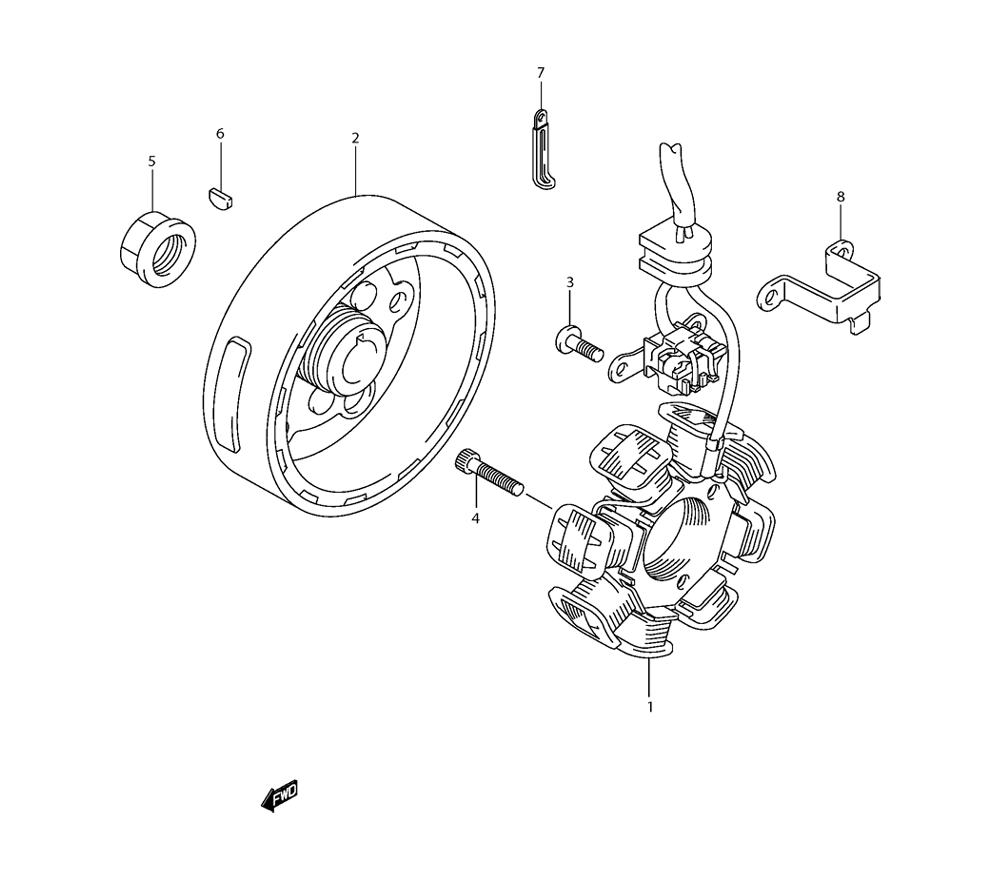 7
6
2
5
8
3
4
1
FWD