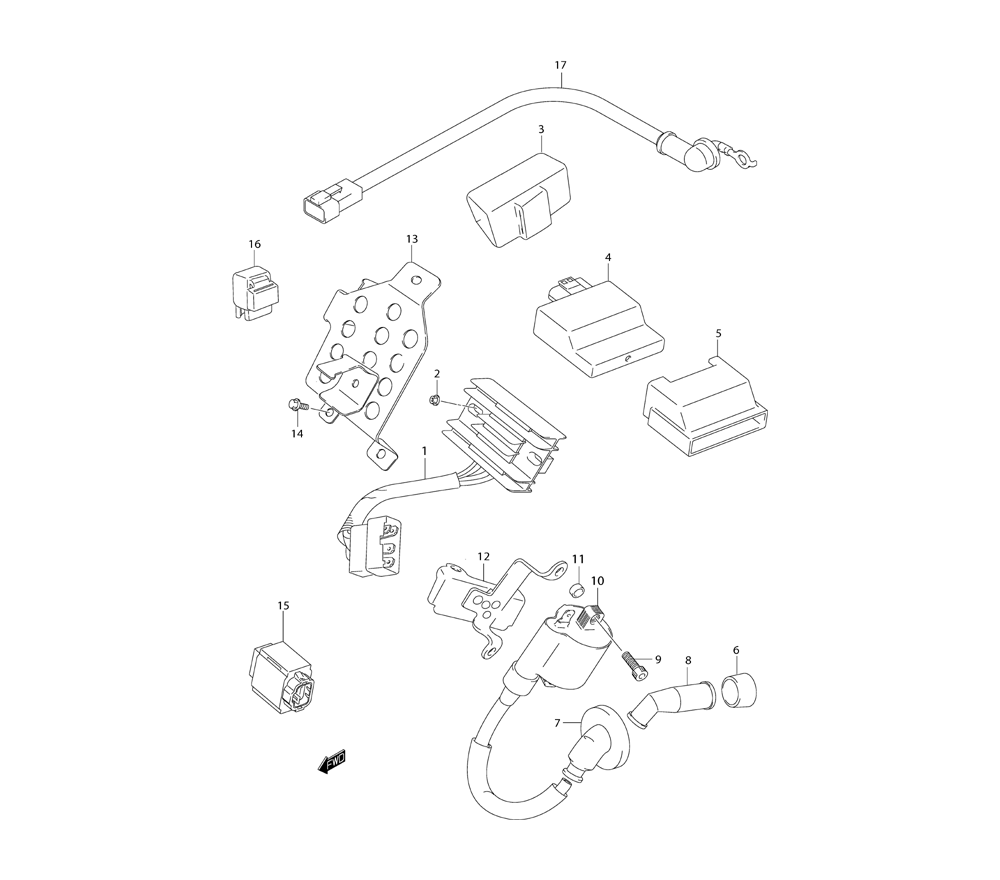 17
3
16
13
4
5
2
14
1
12
11
10
15
9
8
6
7
FWD