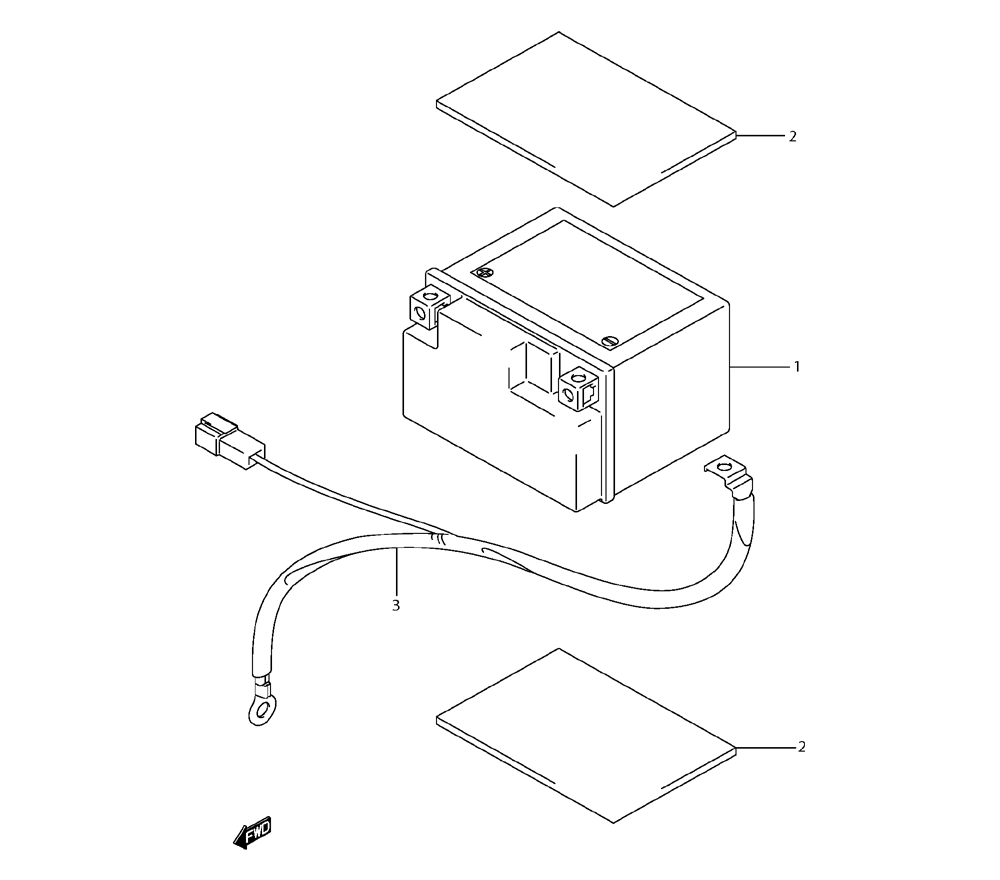 2

1

3

2

FWD