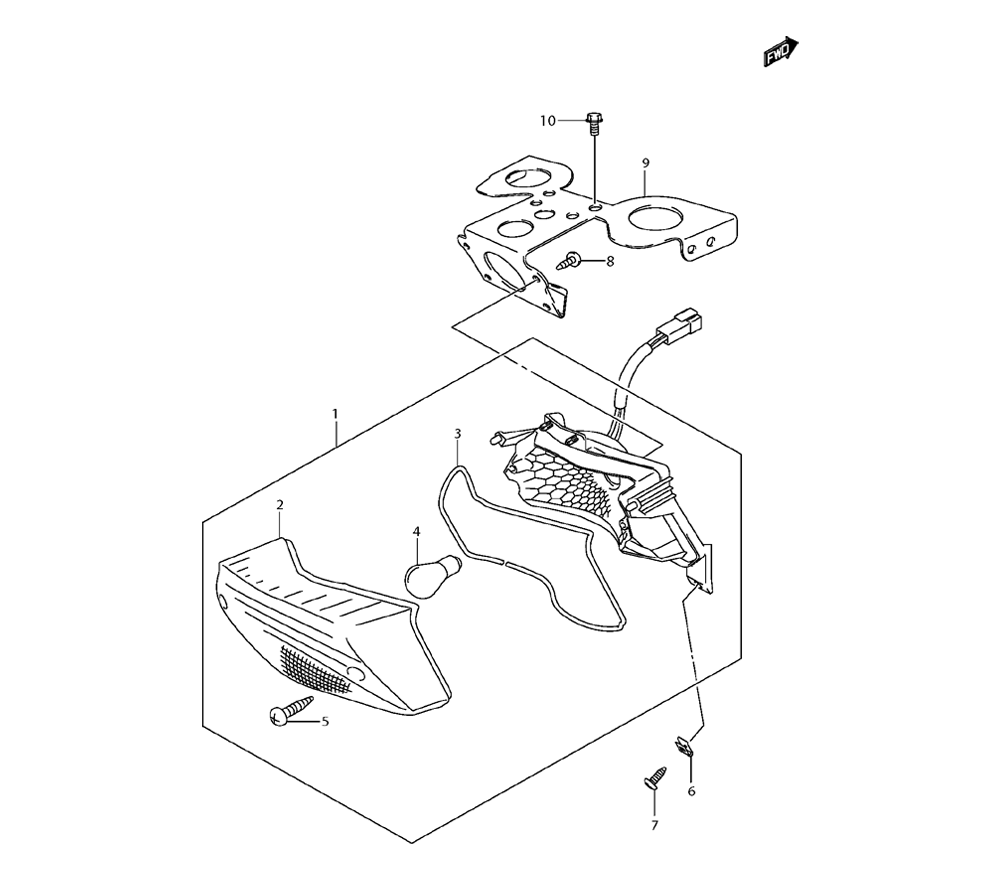 FWD

10

9

8

1

3

2

4

5

6

7