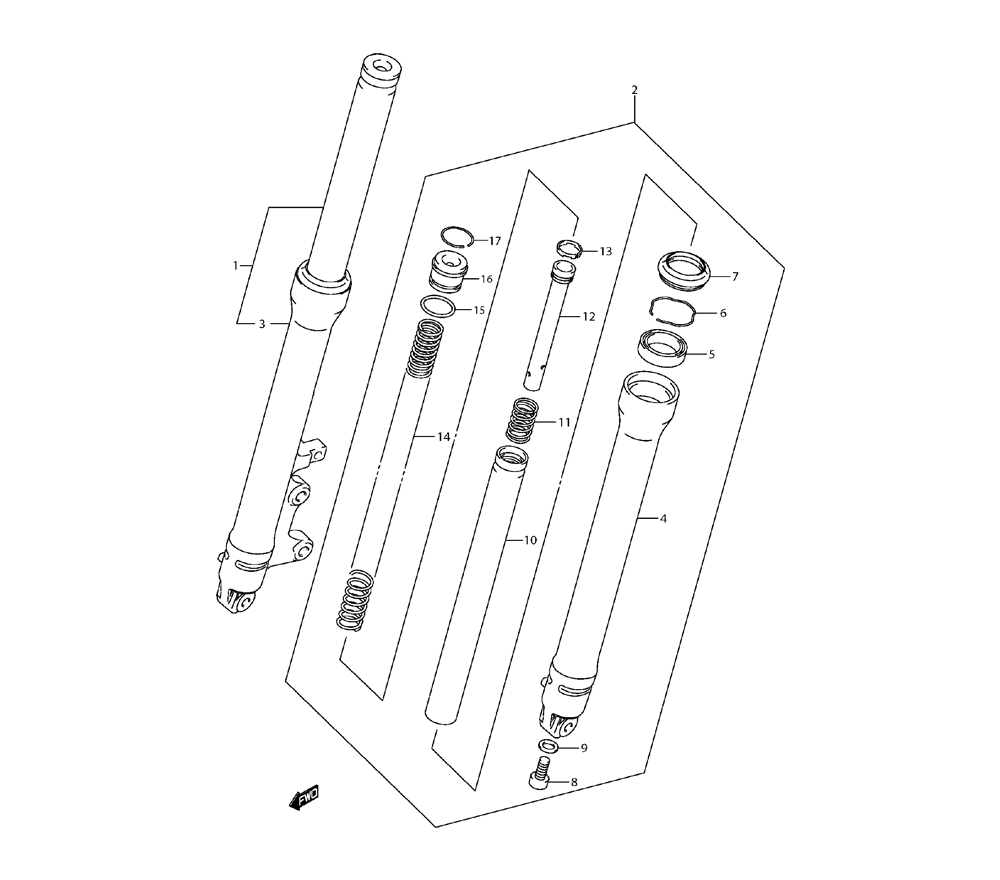 2
1
3
17
16
15
14
13
12
11
10
7
6
5
4
9
8
FWD