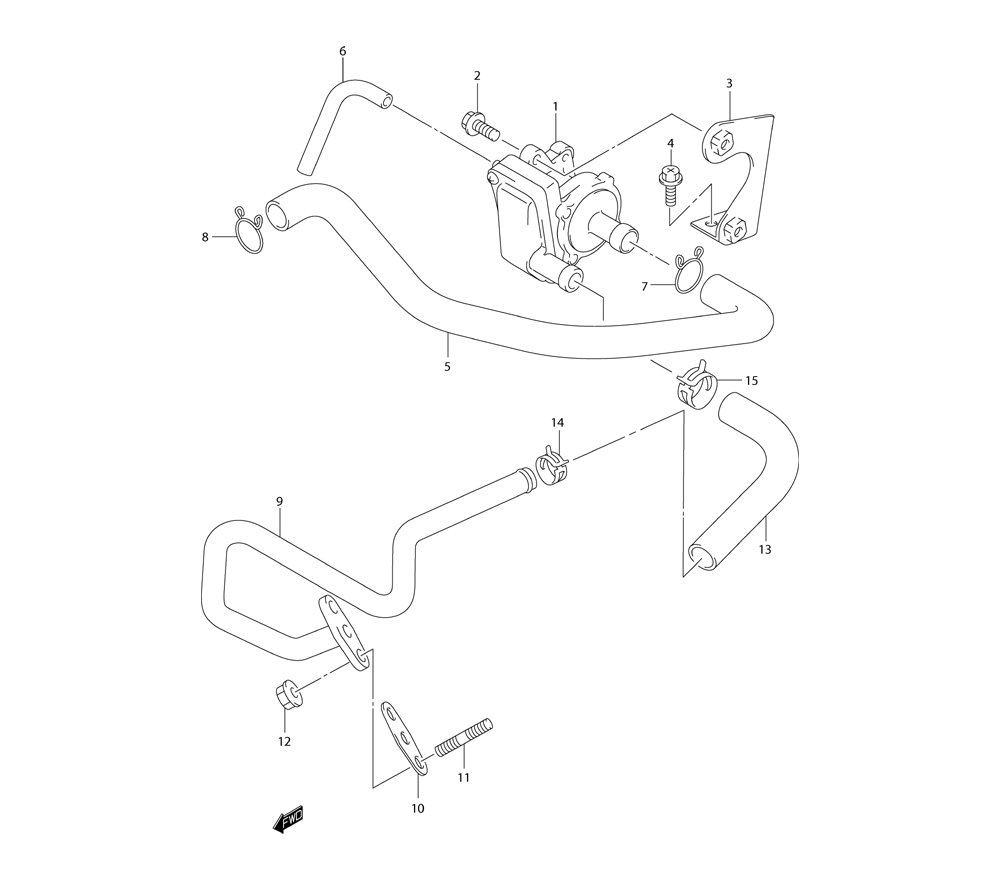 6
2
1
3
4
8
7
5
15
14
9
13
12
11
10
FWD