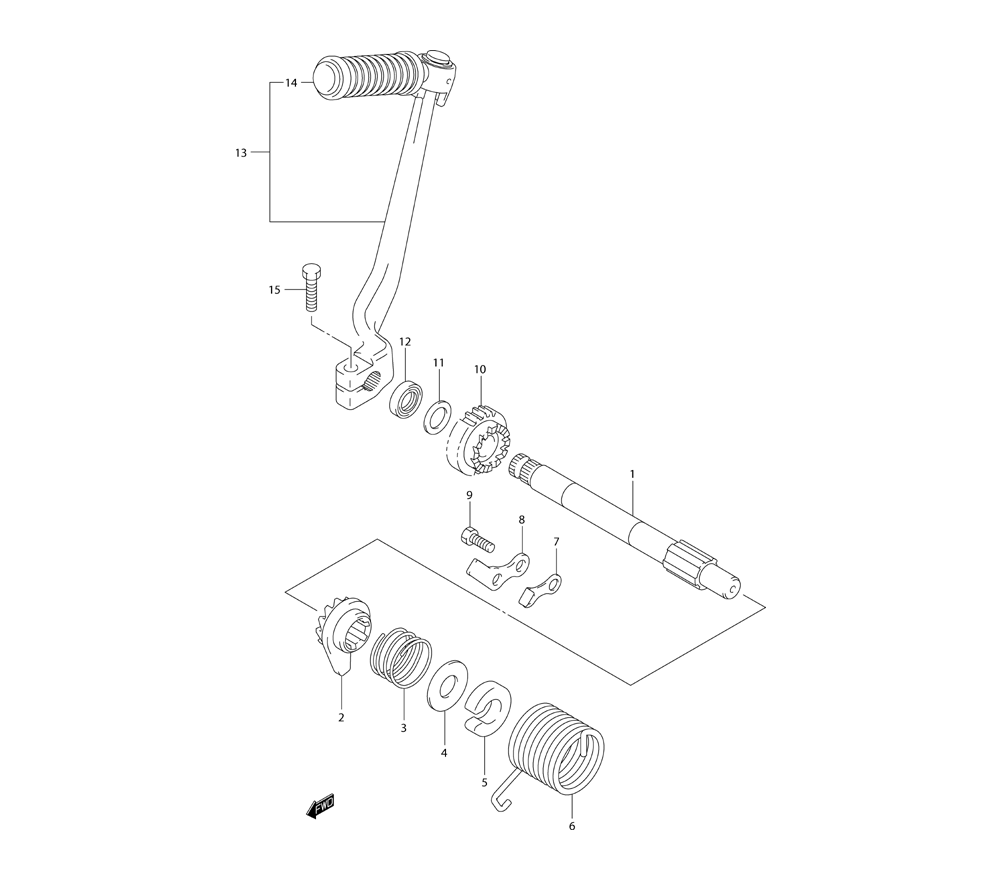 14
13
15
12
11
10
1
9
8
7
2
3
4
5
6
FWD