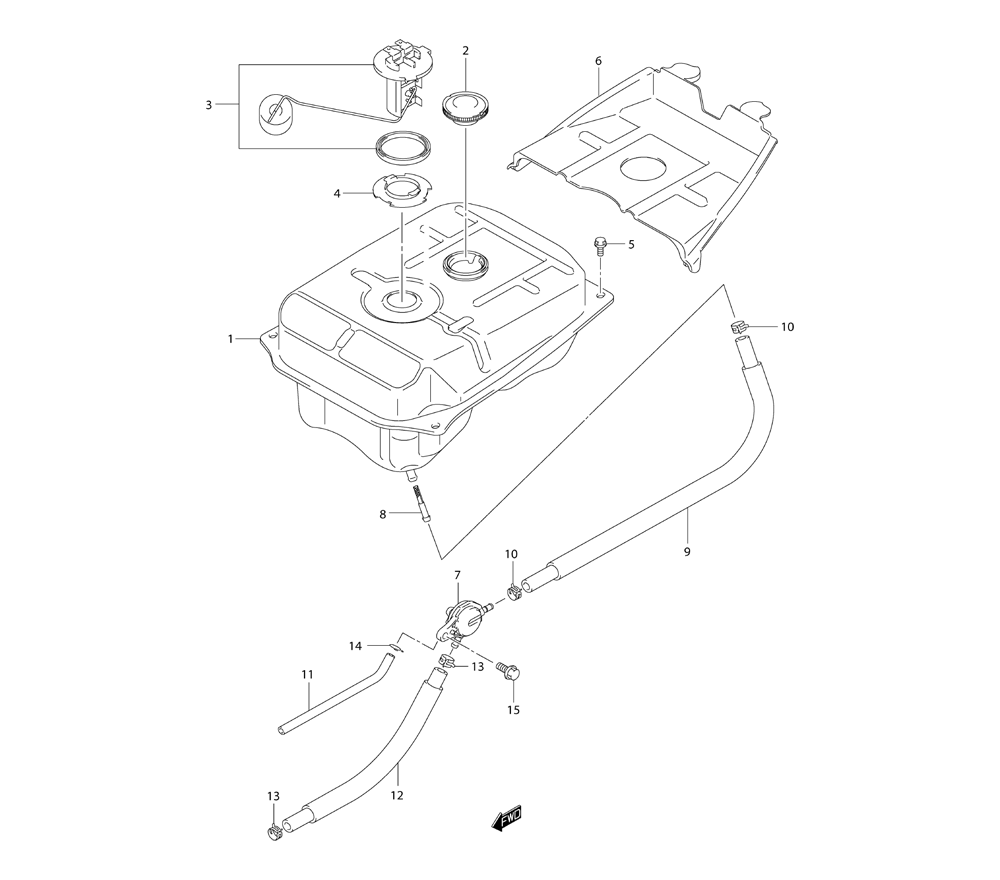 2
6
3
4
5
1
10
8
9
10
7
14
13
11
15
12
13
FWD