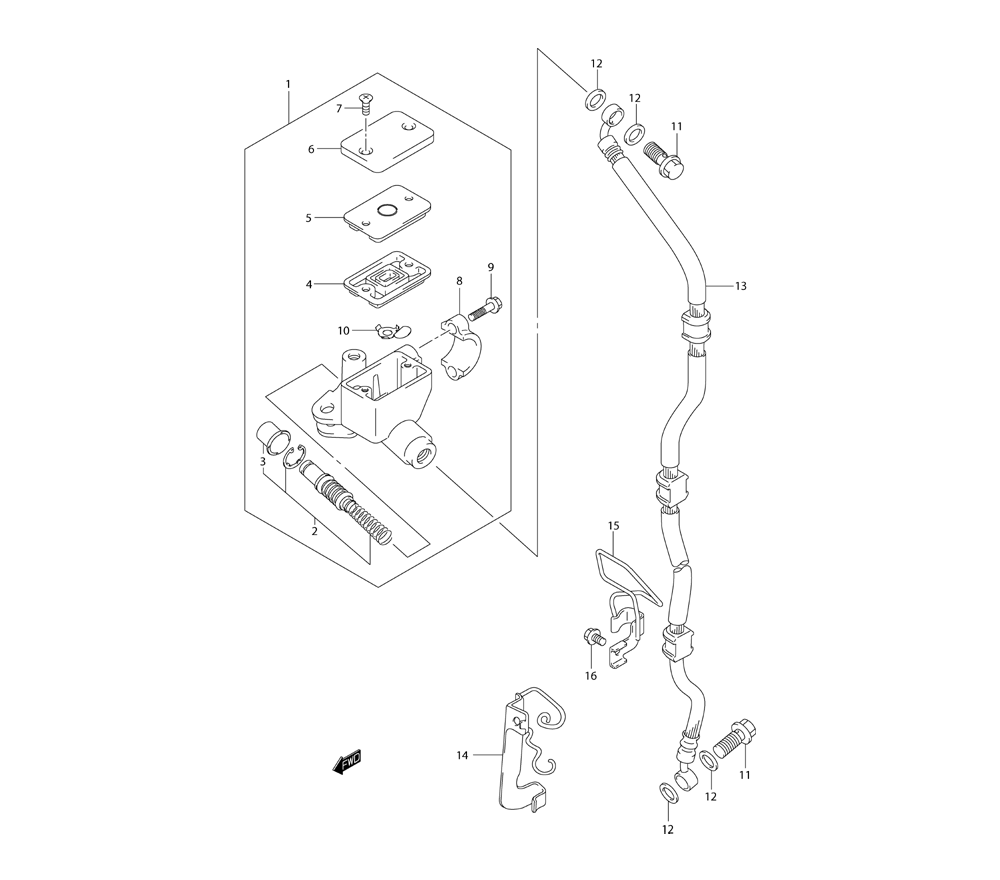 1
7
6
5
4
9
8
10
3
2
12
12
11
13
15
16
14
FWD
11
12
12