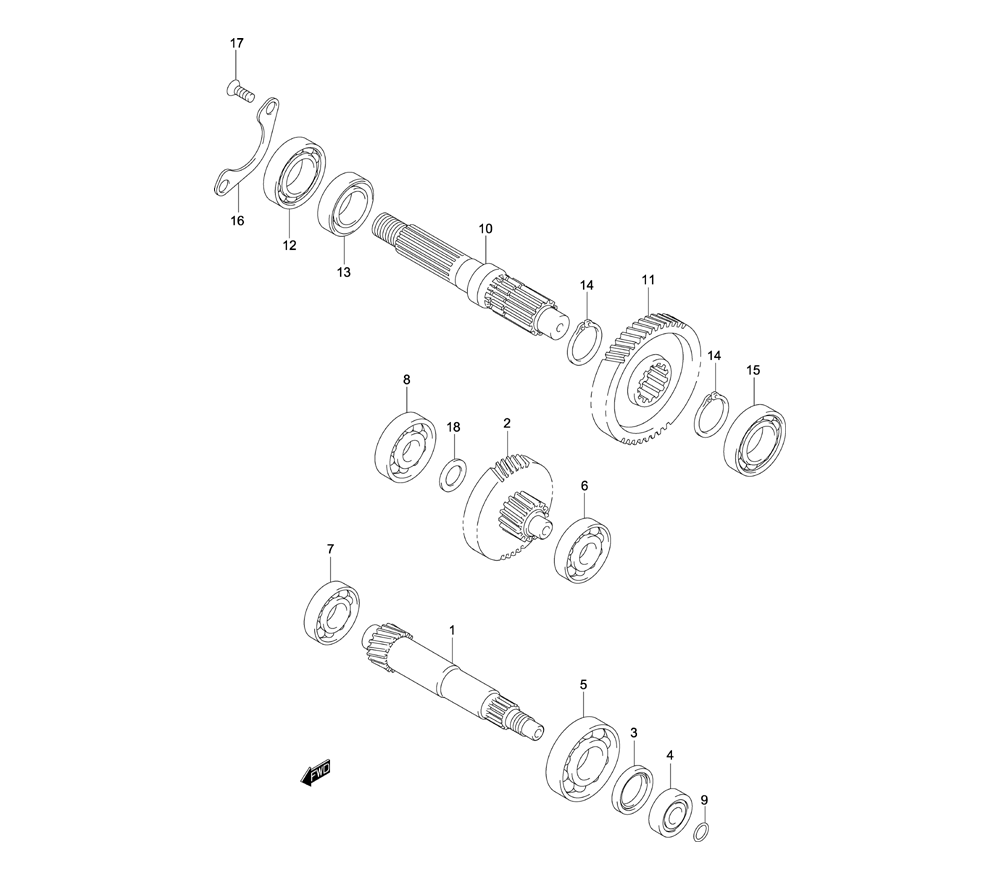 17
16
12
13
10
14
11
14
15
8
18
2
6
7
1
5
3
4
9
FWD