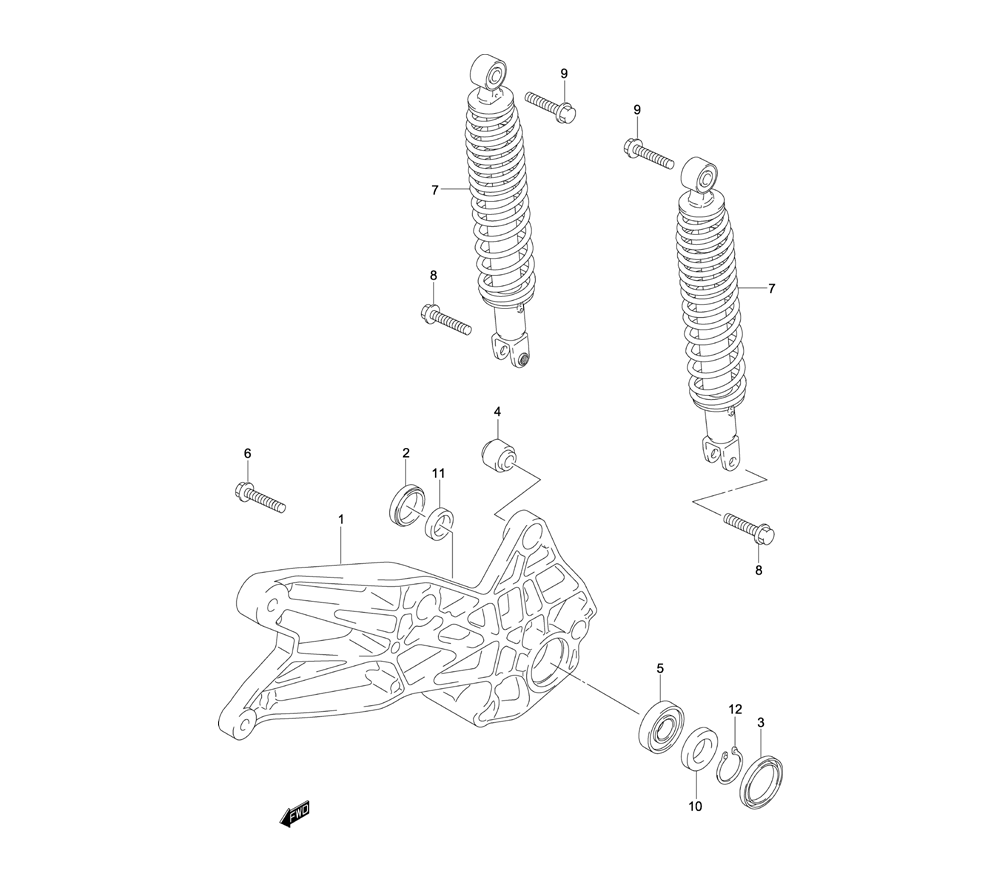 9
9
7
7
8
4
6
2
11
1
8
5
12
3
10
FWD