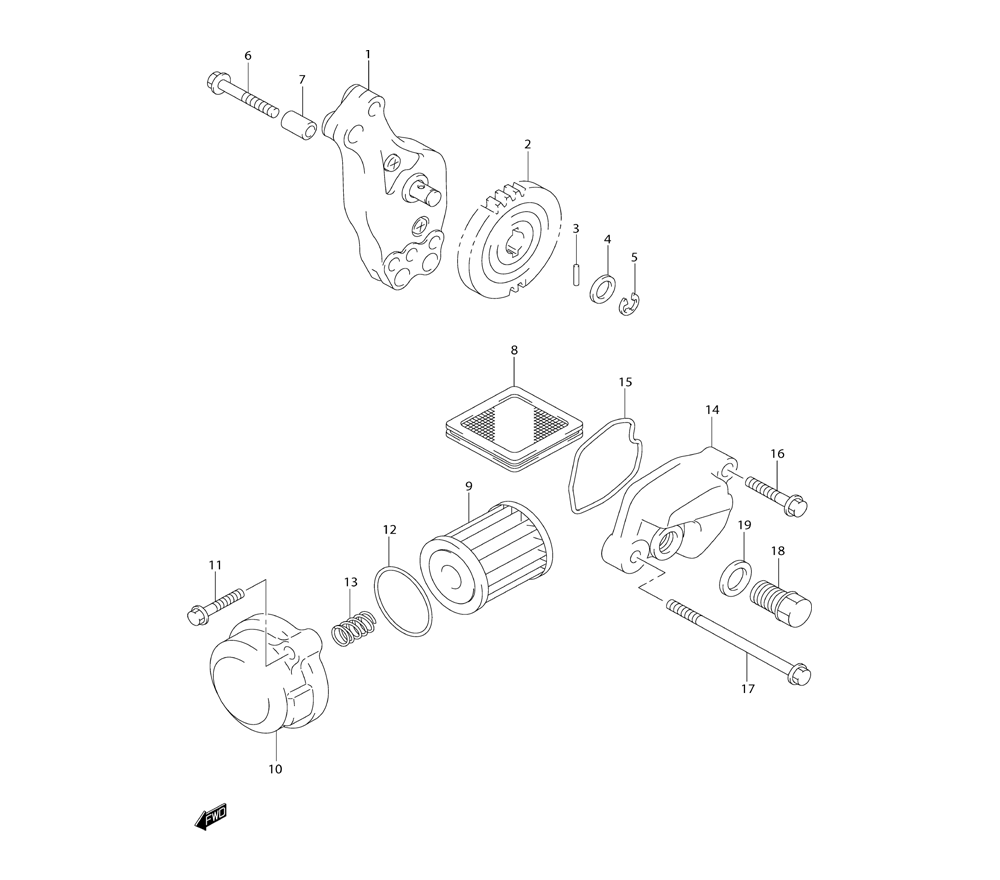 6
7
1
2
3
4
5
8
15
14
16
9
12
19
18
11
13
17
10
FWD