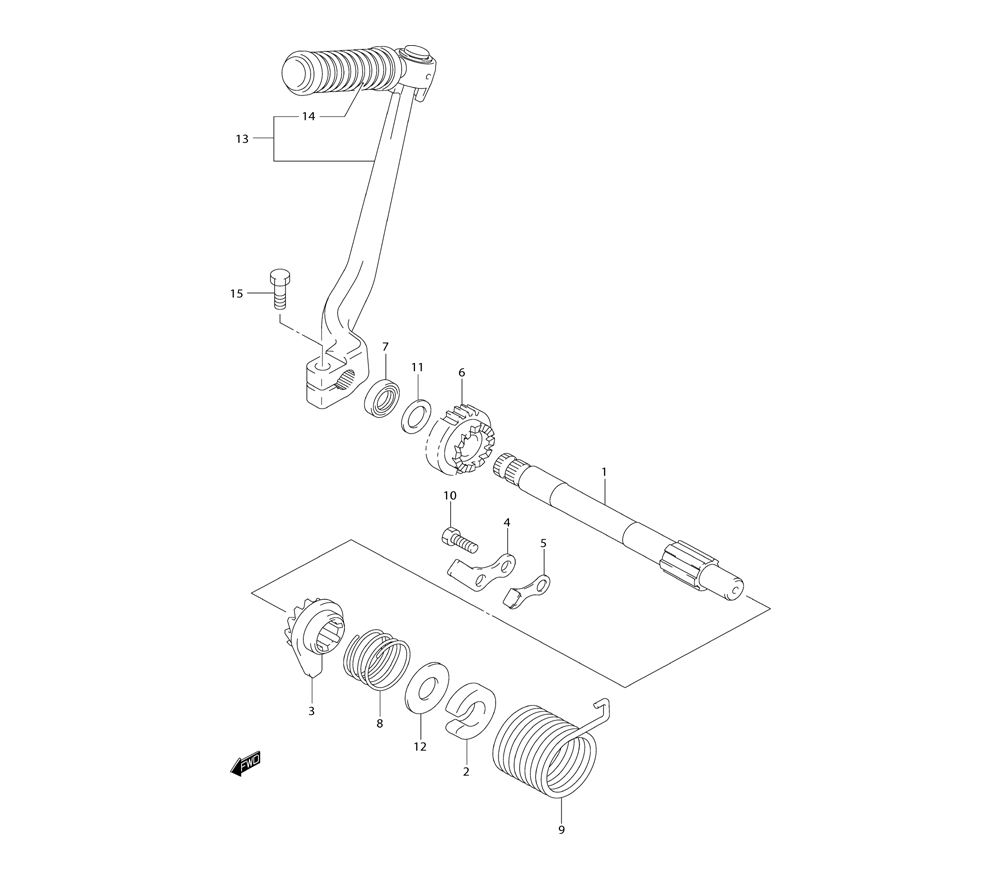 14
13
15
7
11
6
1
10
4
5
3
8
12
2
9
FWD