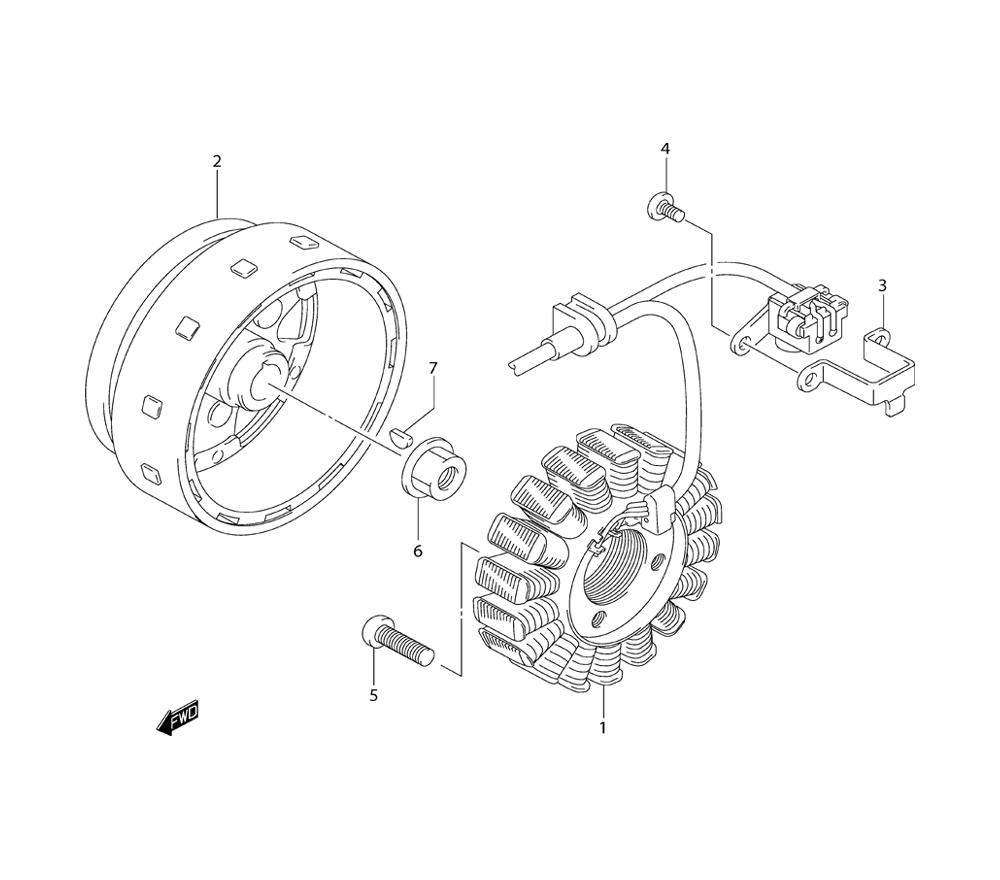 2
4
3
7
6
5
1
FWD