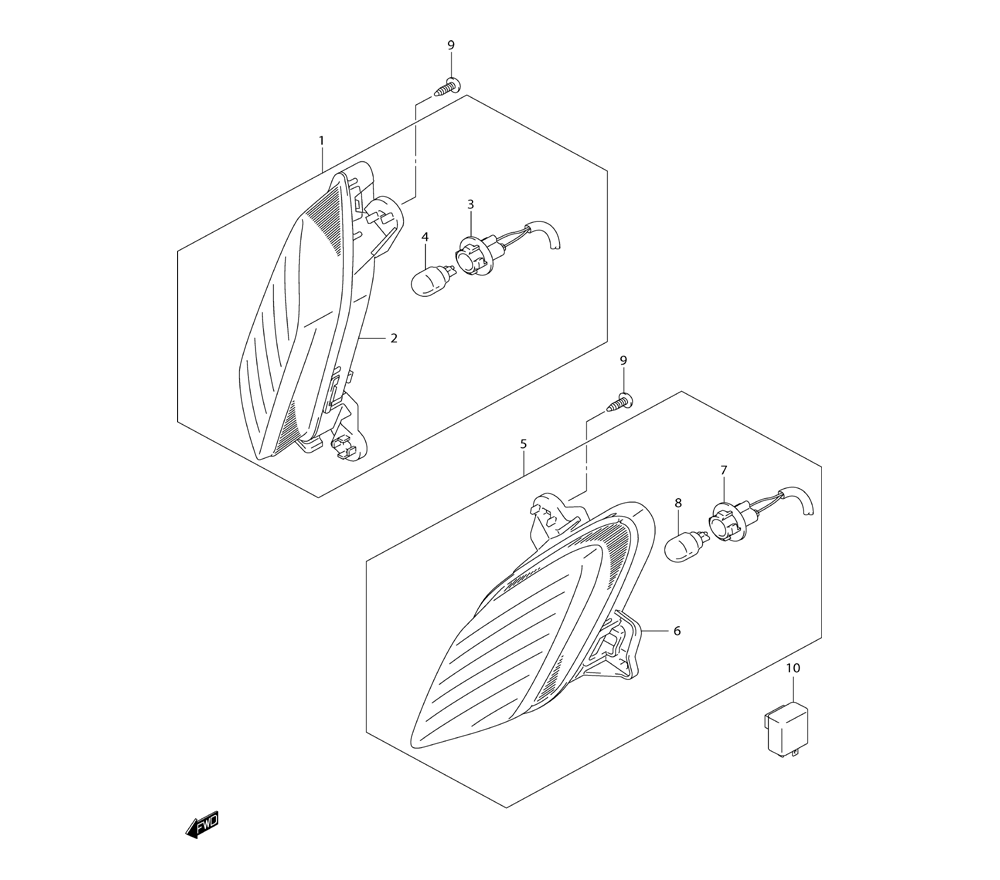 9
1
3
4
2
9
5
7
8
6
10
FWD