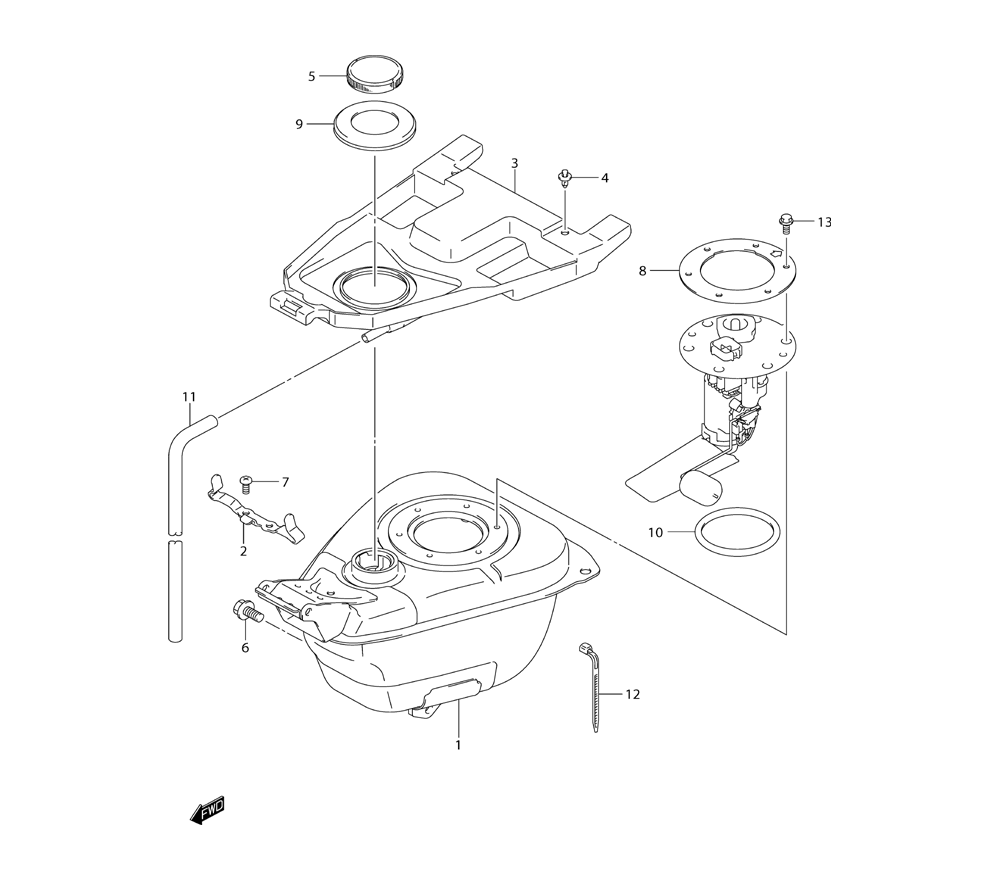 5
9
3
4
13
8
11
7
2
10
6
12
1
FWD