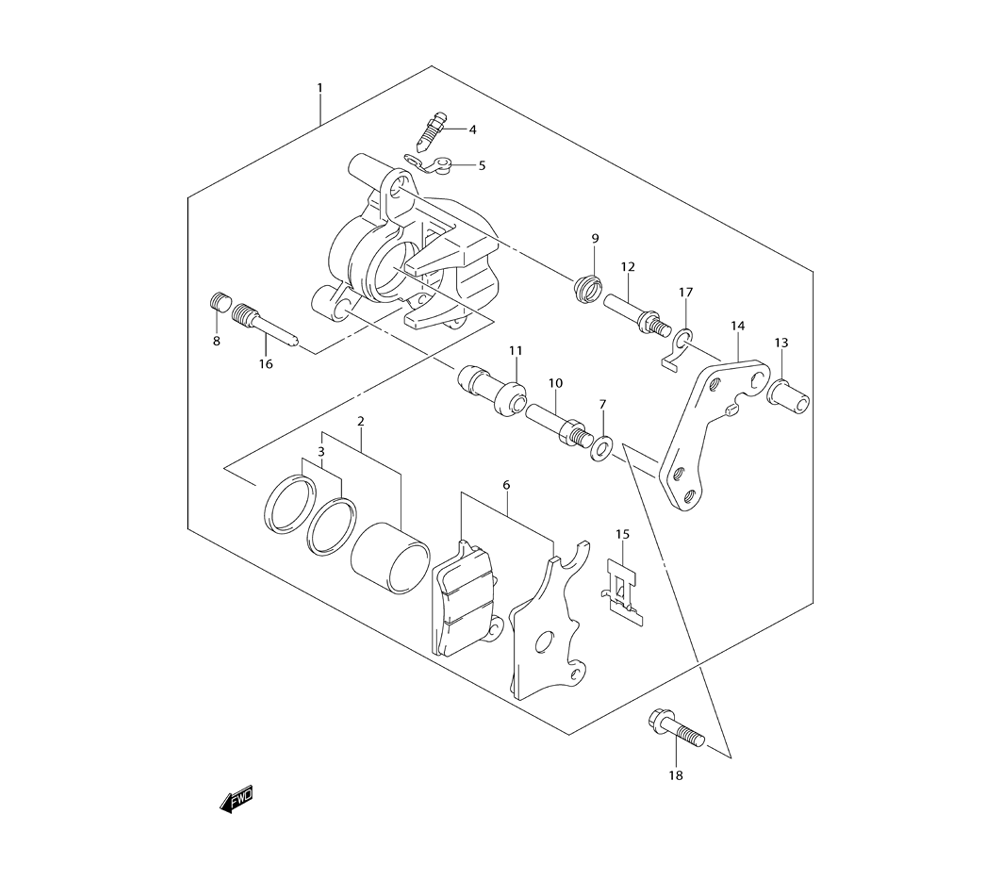 1
4
5
9
12
17
14
13
8
16
11
10
7
2
3
6
15
18
FWD