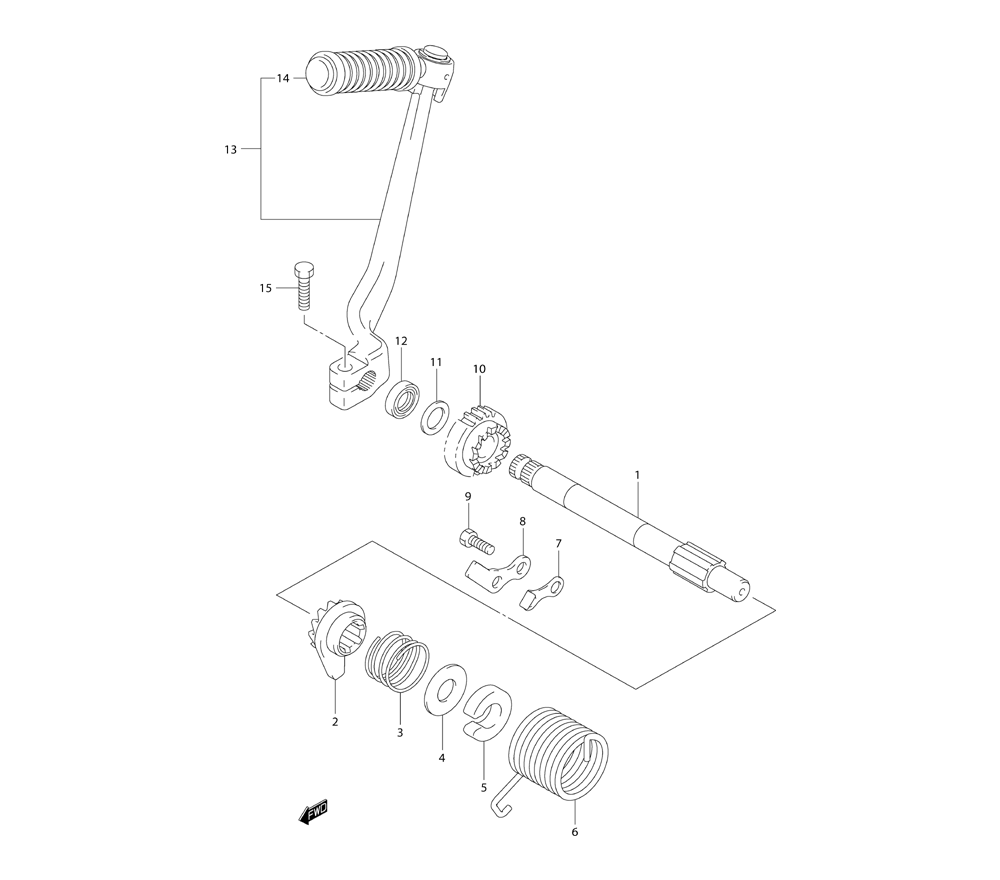 14
13
15
12
11
10
1
9
8
7
2
3
4
5
6
FWD