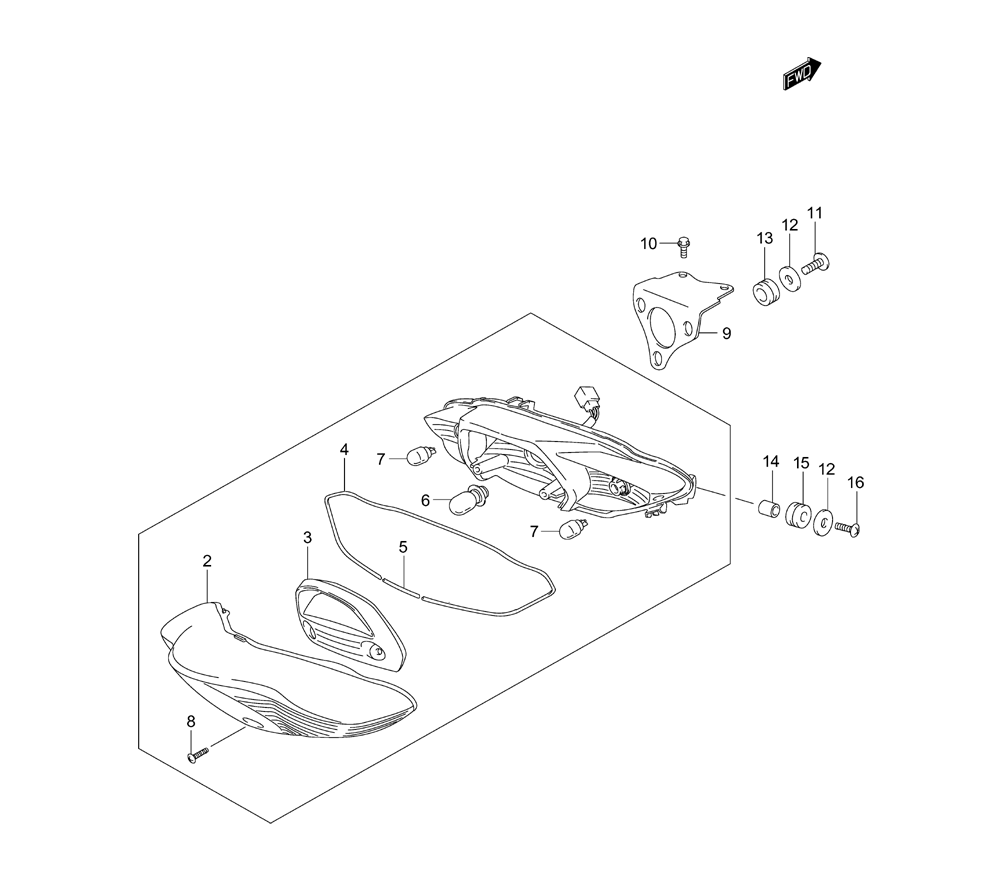 FWD

10
13
12
11
9
4
7
6
7
14
15
12
16
3
5
2
8