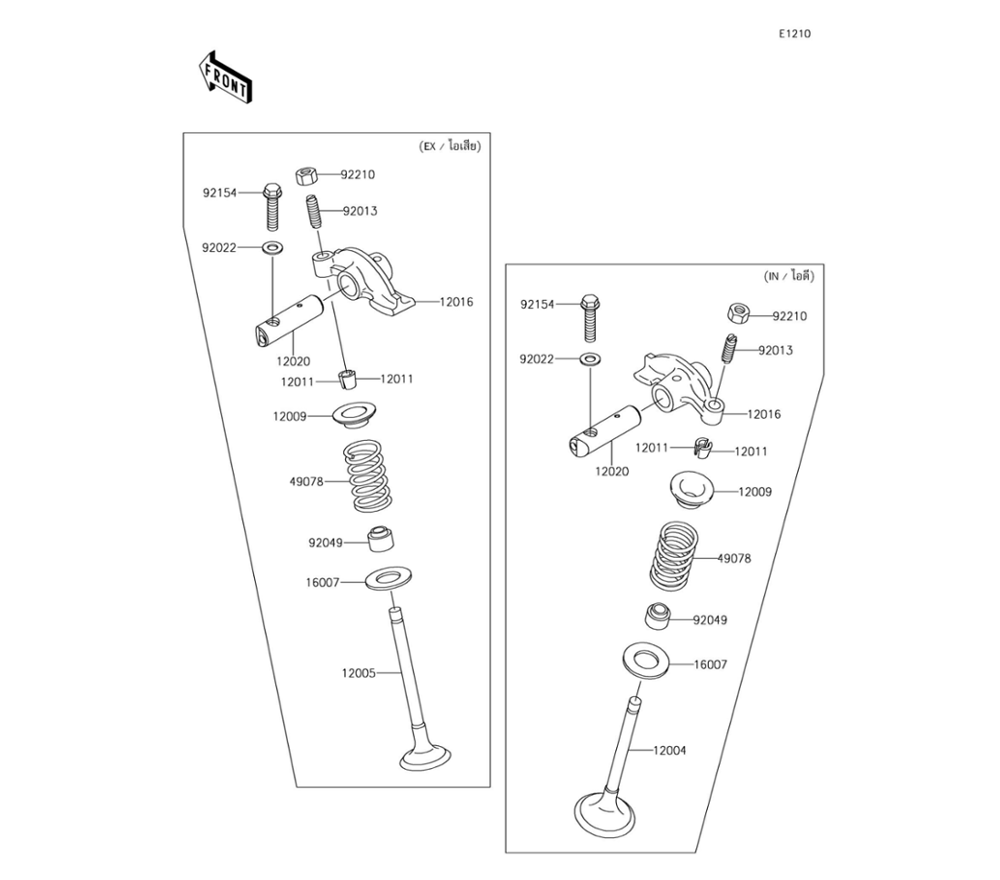 E1210

FRONT

(EX / ไอเสีย)

92210
92154
92013
92022
12016
12020
12011
12011
12009
49078
92049
16007
12005

(IN / ไอดี)

92154
92210
92013
92022
12016
12011
12011
12020
12009
49078
92049
16007
12004